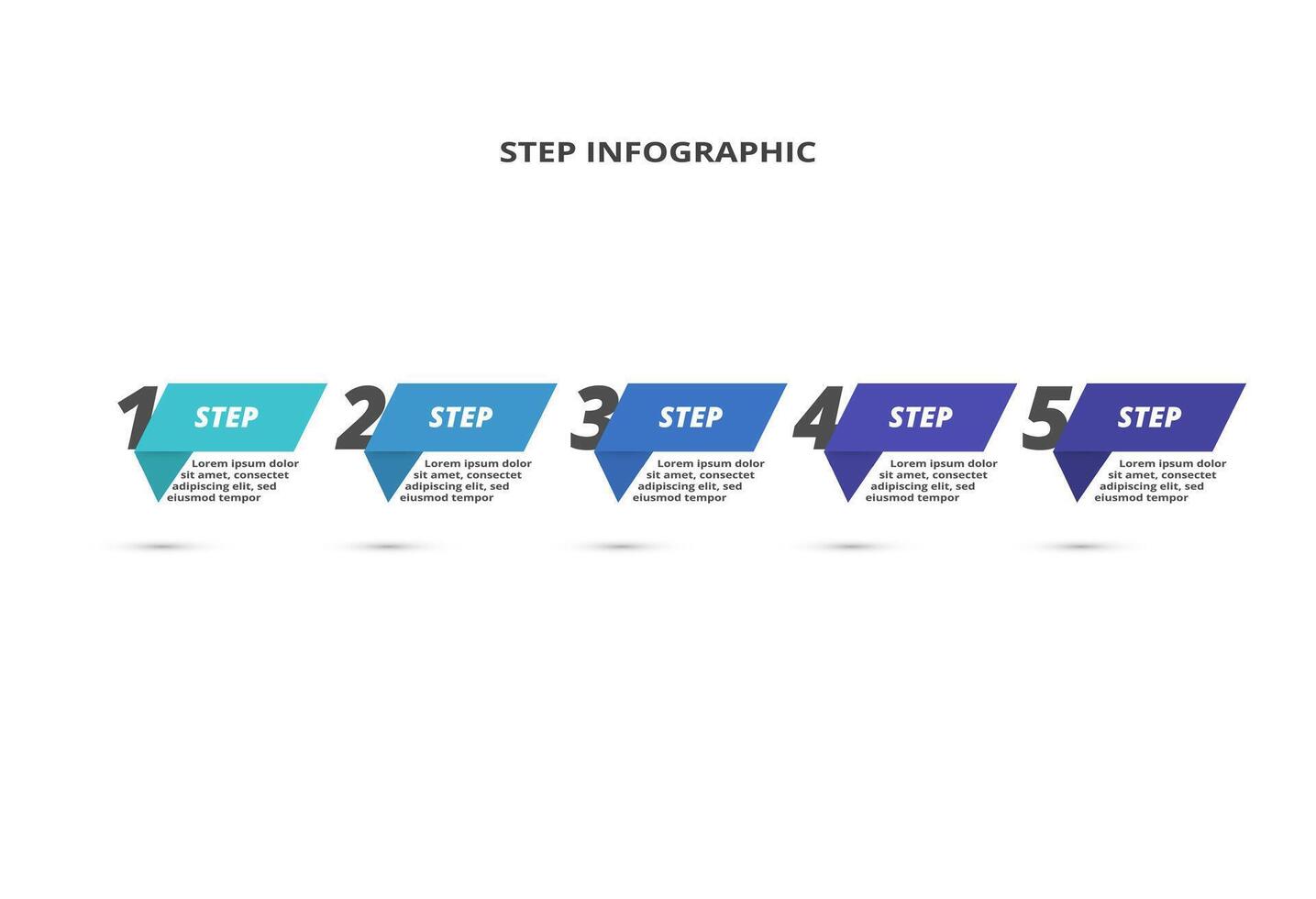 STEP INFOGRAPHIC

1 STEP
Lorem ipsum dolor sit amet, consectet adipiscing elit, sed eiusmod tempor

2 STEP
Lorem ipsum dolor sit amet, consectet adipiscing elit, sed eiusmod tempor

3 STEP
Lorem ipsum dolor sit amet, consectet adipiscing elit, sed eiusmod tempor

4 STEP
Lorem ipsum dolor sit amet, consectet adipiscing elit, sed eiusmod tempor

5 STEP
Lorem ipsum dolor sit amet, consectet adipiscing elit, sed eiusmod tempor