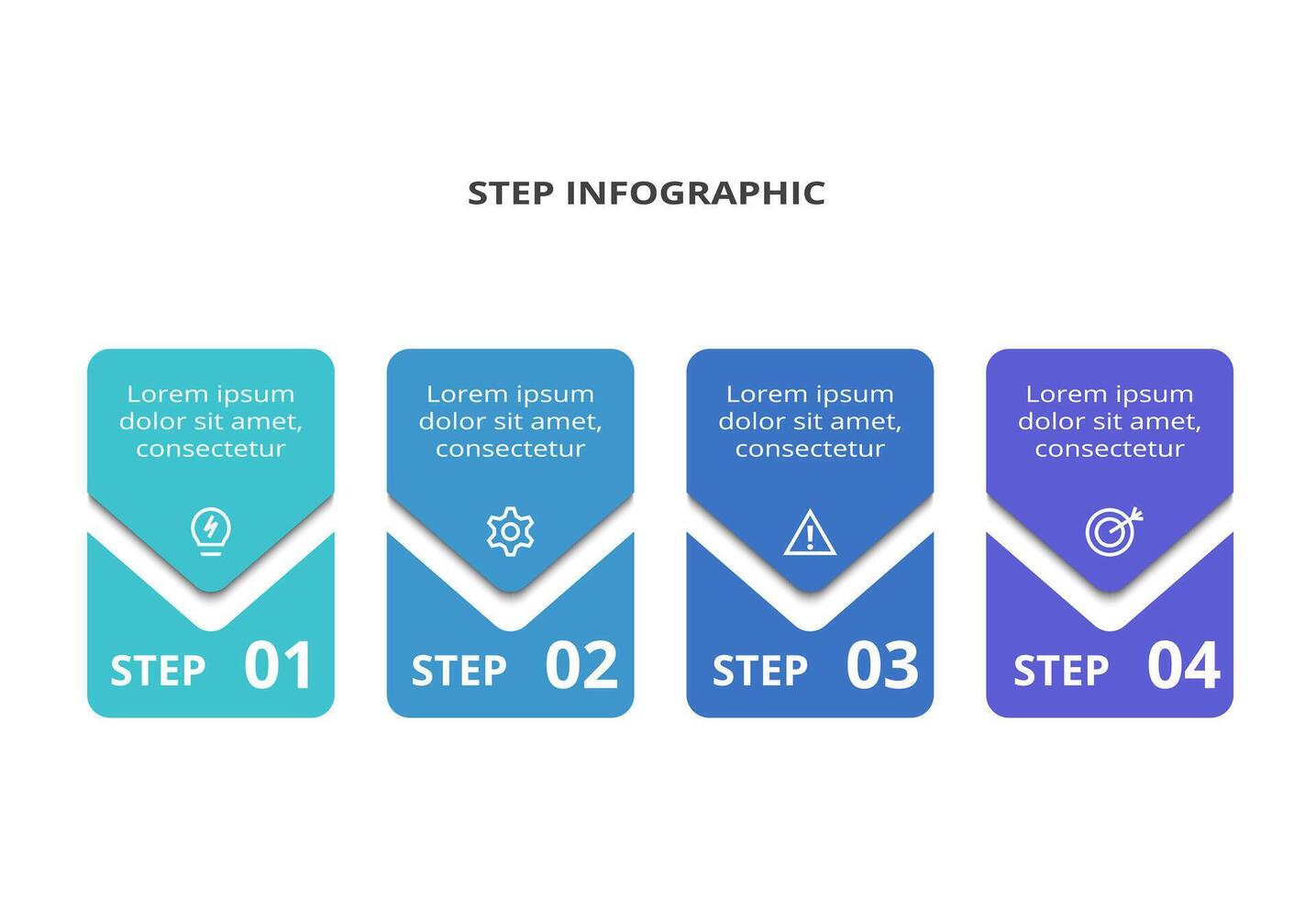 STEP INFOGRAPHIC

Lorem ipsum dolor sit amet, consectetur

STEP 01

Lorem ipsum dolor sit amet, consectetur

STEP 02

Lorem ipsum dolor sit amet, consectetur

STEP 03

Lorem ipsum dolor sit amet, consectetur

STEP 04