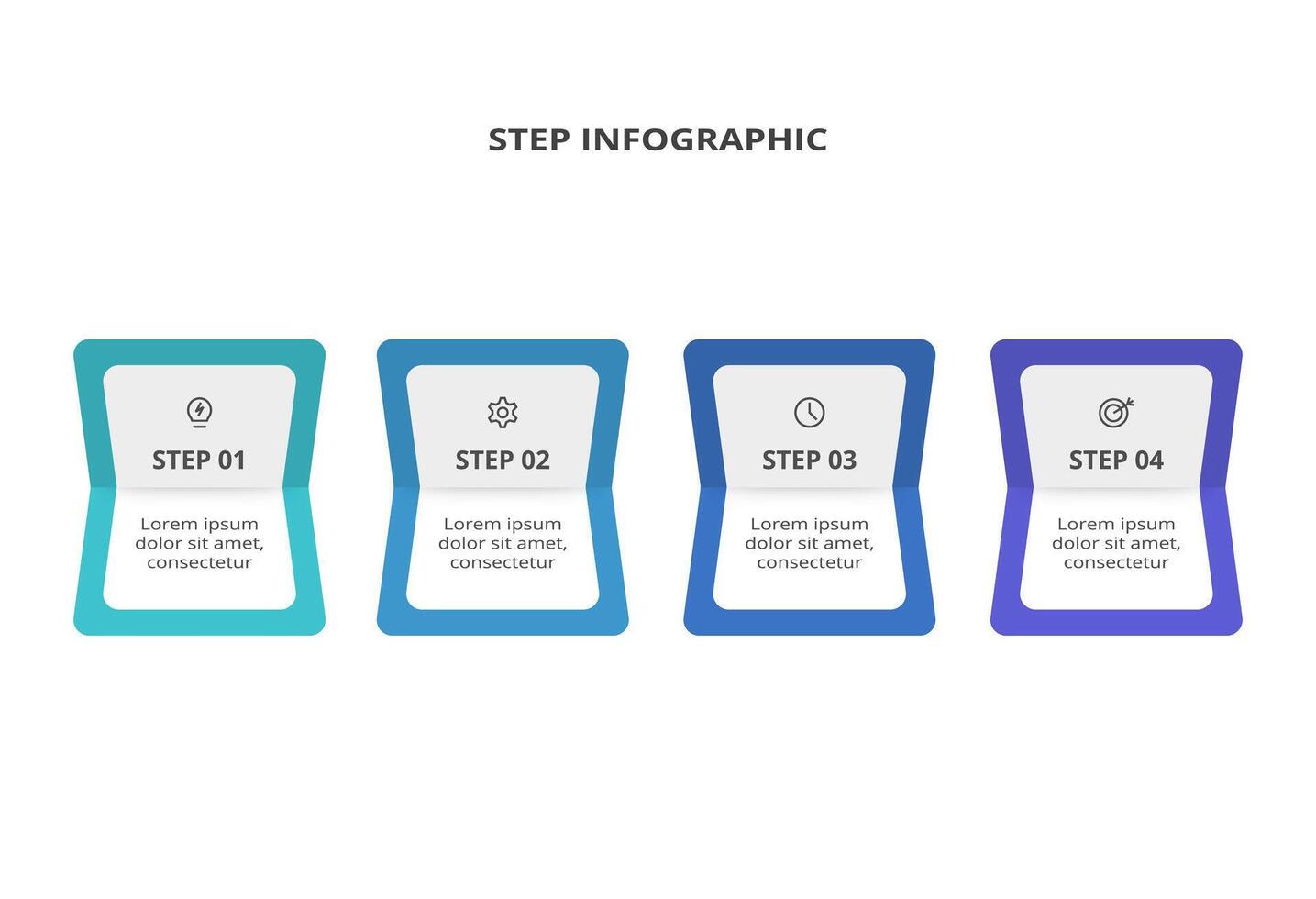 STEP INFOGRAPHIC

STEP 01

Lorem ipsum dolor sit amet, consectetur

STEP 02

Lorem ipsum dolor sit amet, consectetur

STEP 03

Lorem ipsum dolor sit amet, consectetur

STEP 04

Lorem ipsum dolor sit amet, consectetur