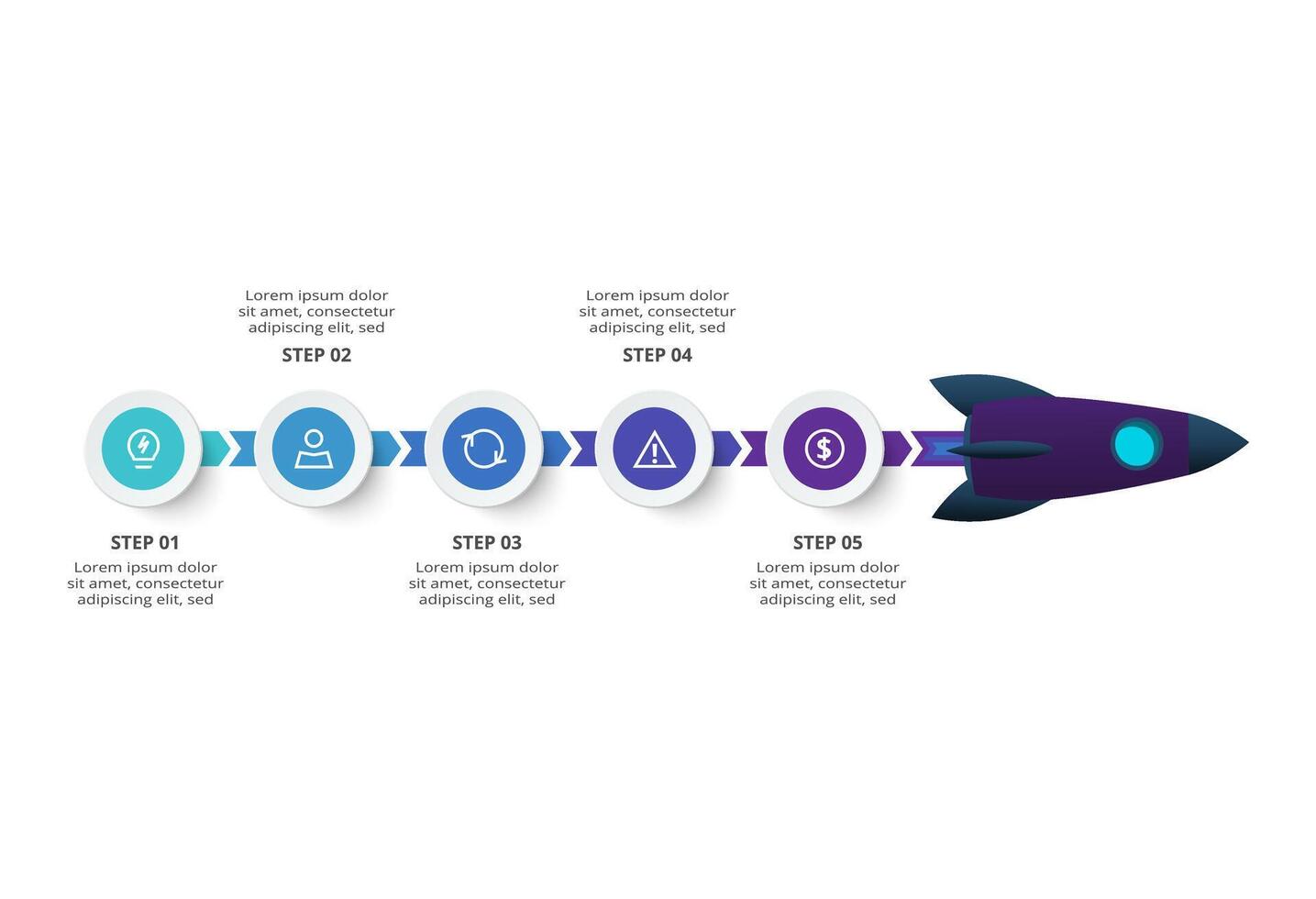 Lorem ipsum dolor sit amet, consectetur adipiscing elit, sed

STEP 02

Lorem ipsum dolor sit amet, consectetur adipiscing elit, sed

STEP 04

STEP 01

Lorem ipsum dolor sit amet, consectetur adipiscing elit, sed

STEP 03

Lorem ipsum dolor sit amet, consectetur adipiscing elit, sed

STEP 05

Lorem ipsum dolor sit amet, consectetur adipiscing elit, sed