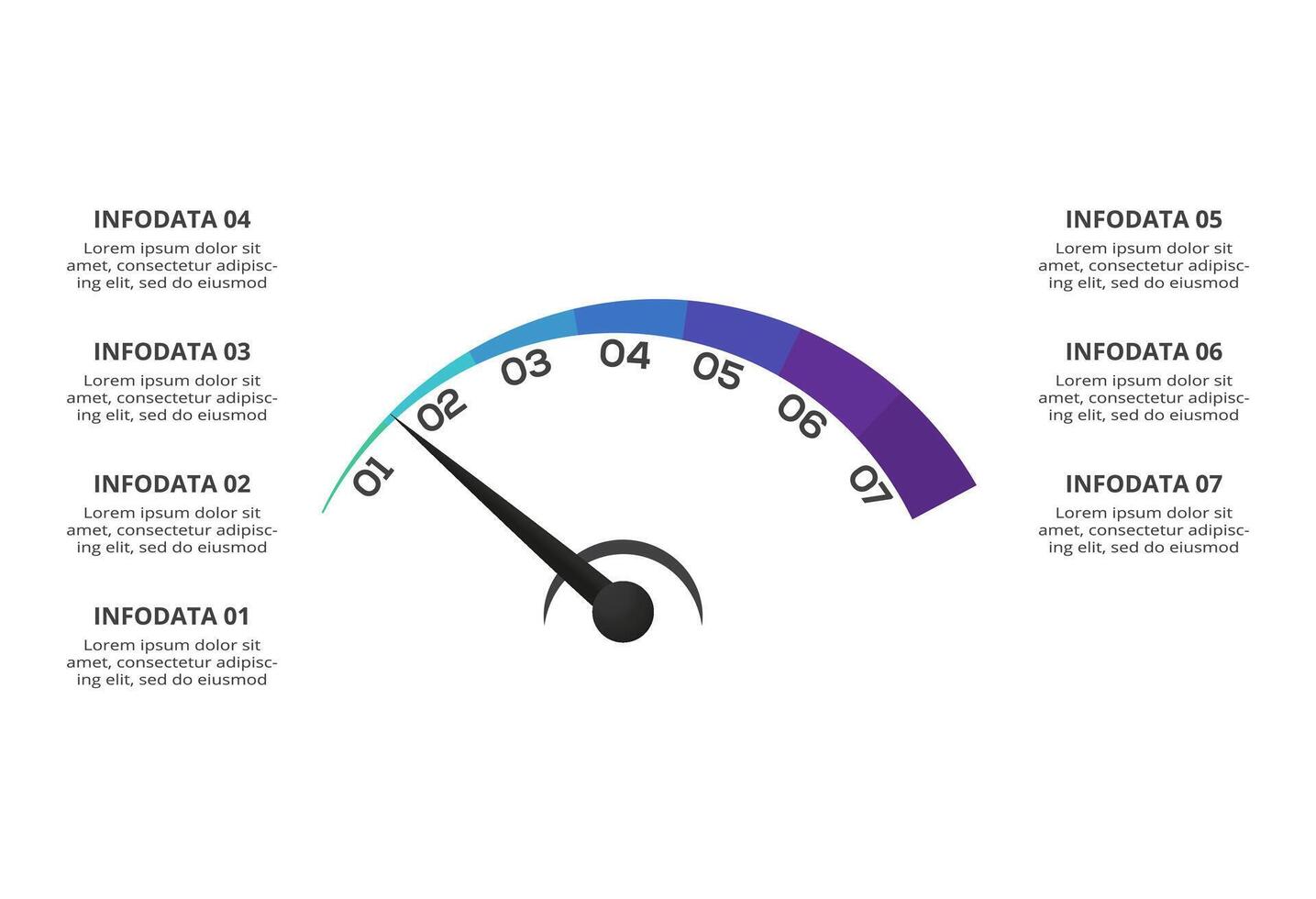 INFODATA 04
Lorem ipsum dolor sit amet, consectetur adipiscing elit, sed do eiusmod

INFODATA 03
Lorem ipsum dolor sit amet, consectetur adipiscing elit, sed do eiusmod

INFODATA 02
Lorem ipsum dolor sit amet, consectetur adipiscing elit, sed do eiusmod

INFODATA 01
Lorem ipsum dolor sit amet, consectetur adipiscing elit, sed do eiusmod

01 02 03 04 05 06 07

INFODATA 05
Lorem ipsum dolor sit amet, consectetur adipiscing elit, sed do eiusmod

INFODATA 06
Lorem ipsum dolor sit amet, consectetur adipiscing elit, sed do eiusmod

INFODATA 07
Lorem ipsum dolor sit amet, consectetur adipiscing elit, sed do eiusmod