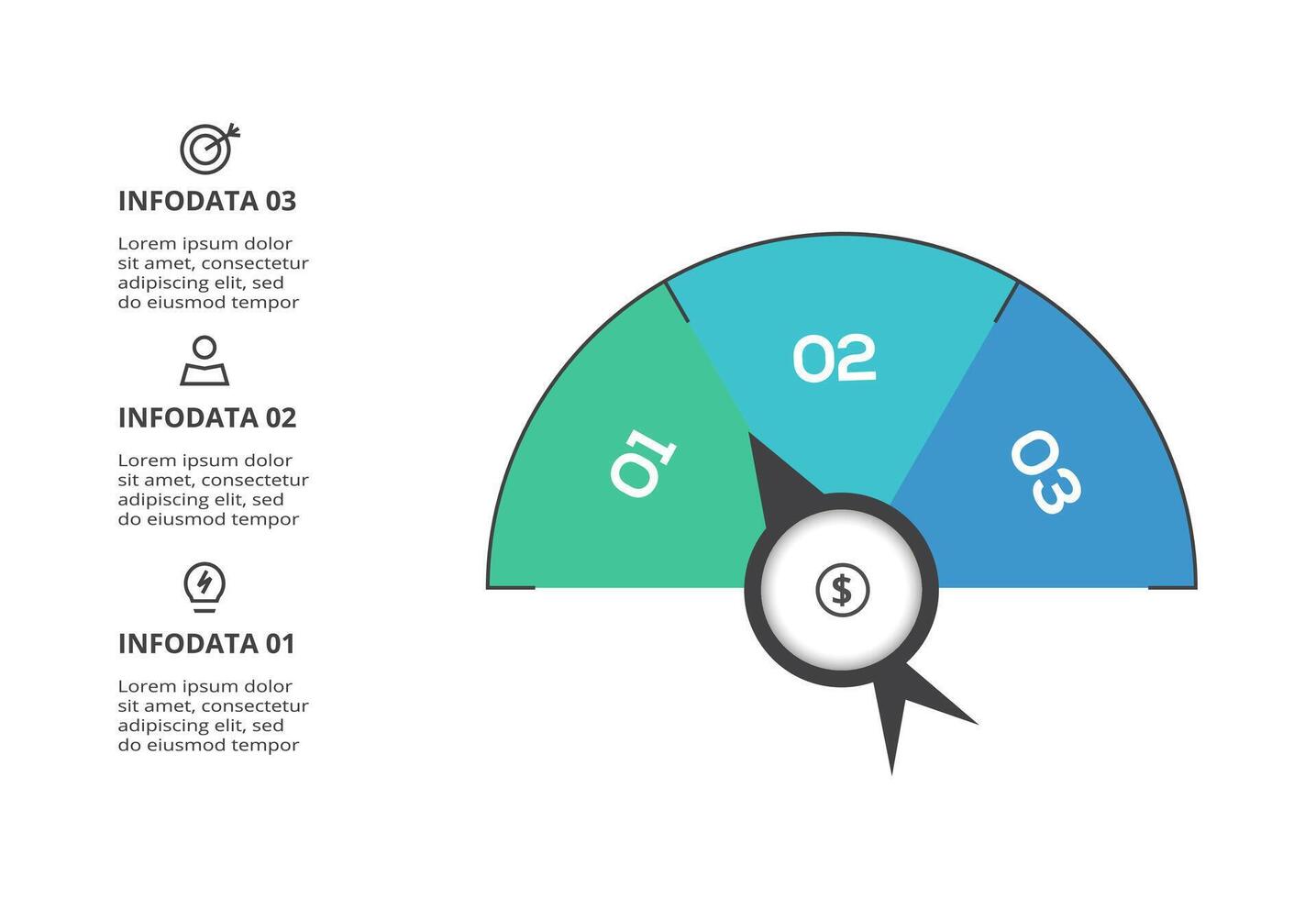 INFODATA 03

Lorem ipsum dolor sit amet, consectetur adipiscing elit, sed do eiusmod tempor

INFODATA 02

Lorem ipsum dolor sit amet, consectetur adipiscing elit, sed do eiusmod tempor

INFODATA 01

Lorem ipsum dolor sit amet, consectetur adipiscing elit, sed do eiusmod tempor

01

02

03

$