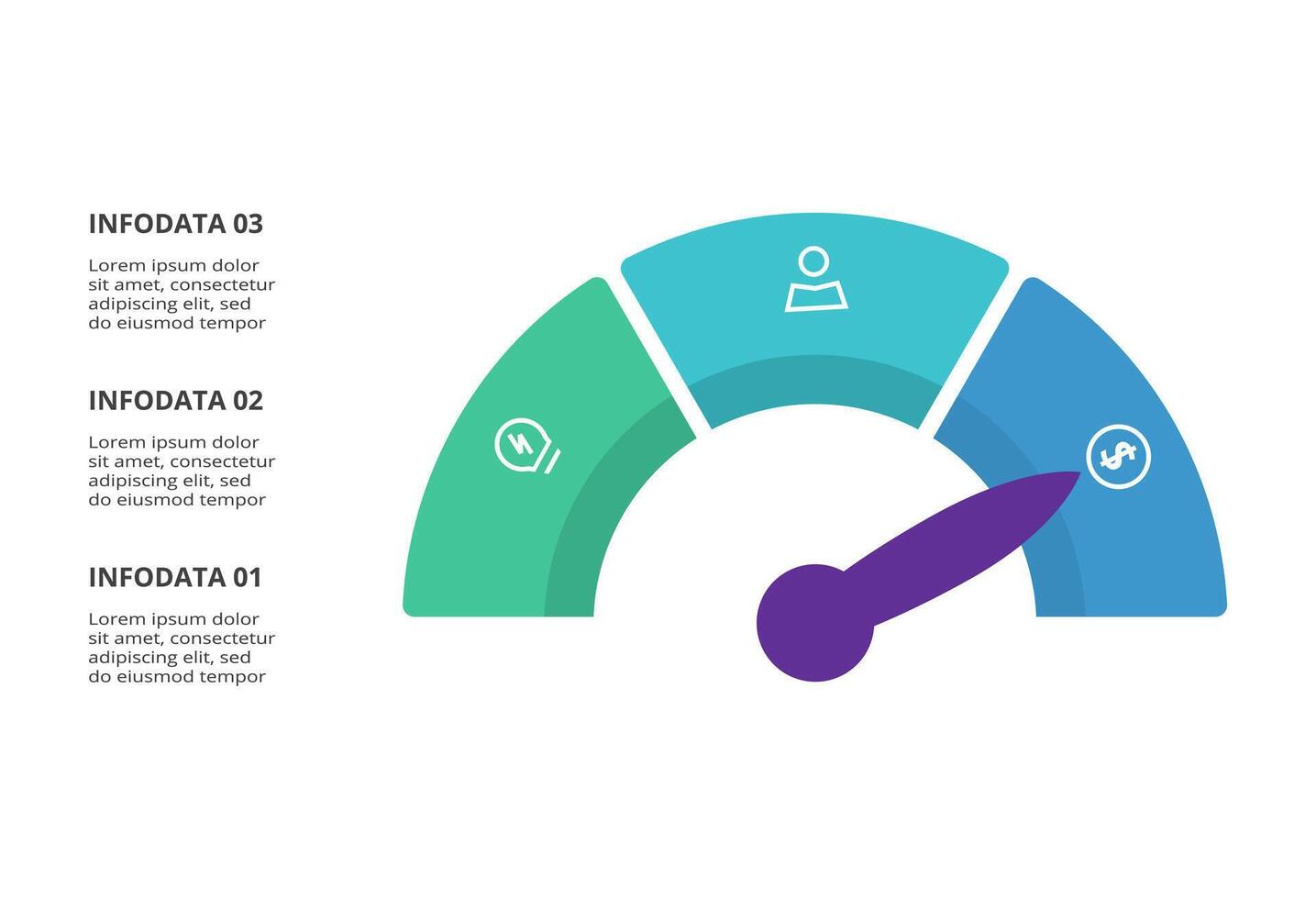 INFODATA 03

Lorem ipsum dolor sit amet, consectetur adipiscing elit, sed do eiusmod tempor

INFODATA 02

Lorem ipsum dolor sit amet, consectetur adipiscing elit, sed do eiusmod tempor

INFODATA 01

Lorem ipsum dolor sit amet, consectetur adipiscing elit, sed do eiusmod tempor