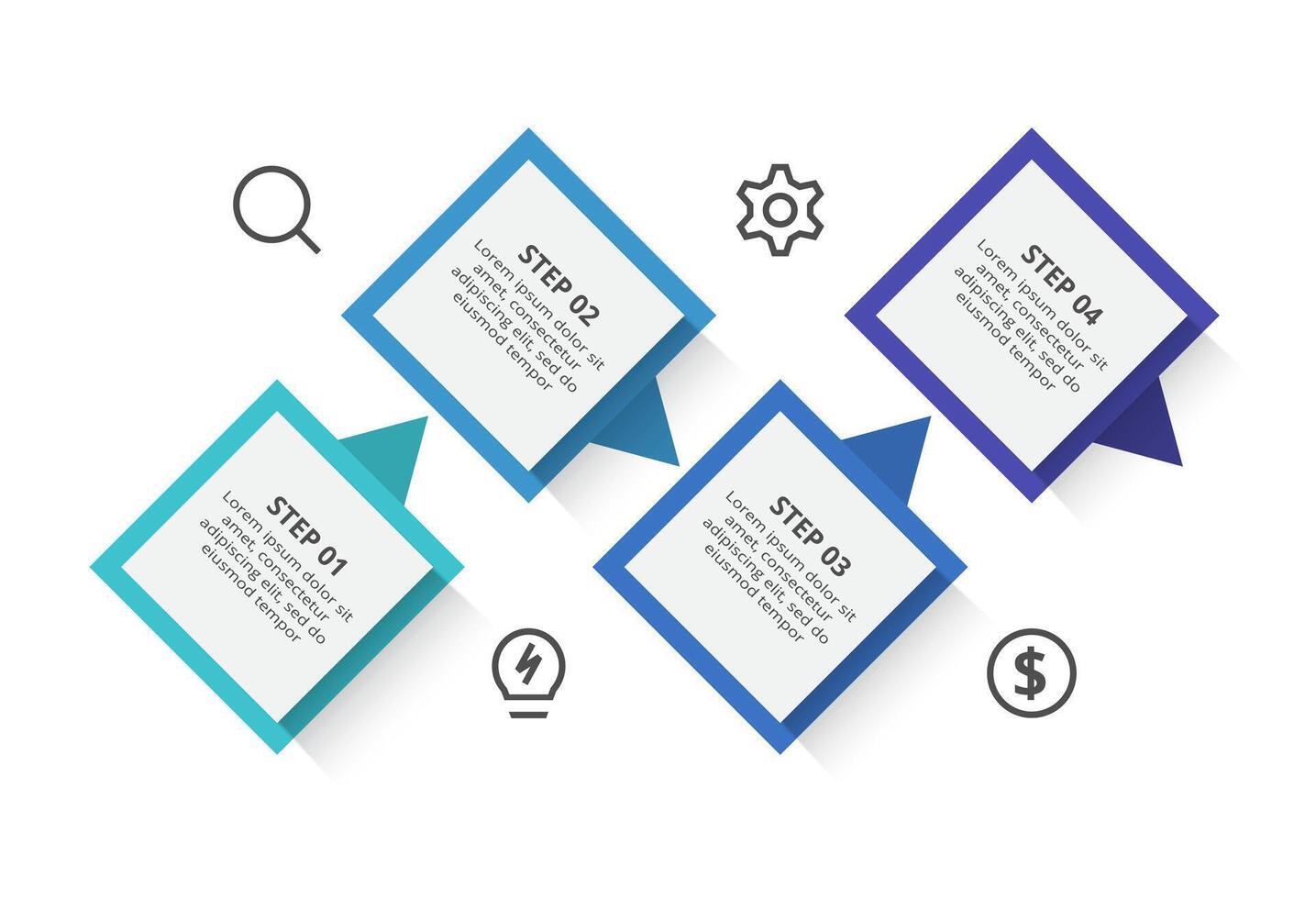 STEP 01
Lorem ipsum dolor sit amet, consectetur adipiscing elit, sed do eiusmod tempor

STEP 02
Lorem ipsum dolor sit amet, consectetur adipiscing elit, sed do eiusmod tempor

STEP 03
Lorem ipsum dolor sit amet, consectetur adipiscing elit, sed do eiusmod tempor

STEP 04
Lorem ipsum dolor sit amet, consectetur adipiscing elit, sed do eiusmod tempor