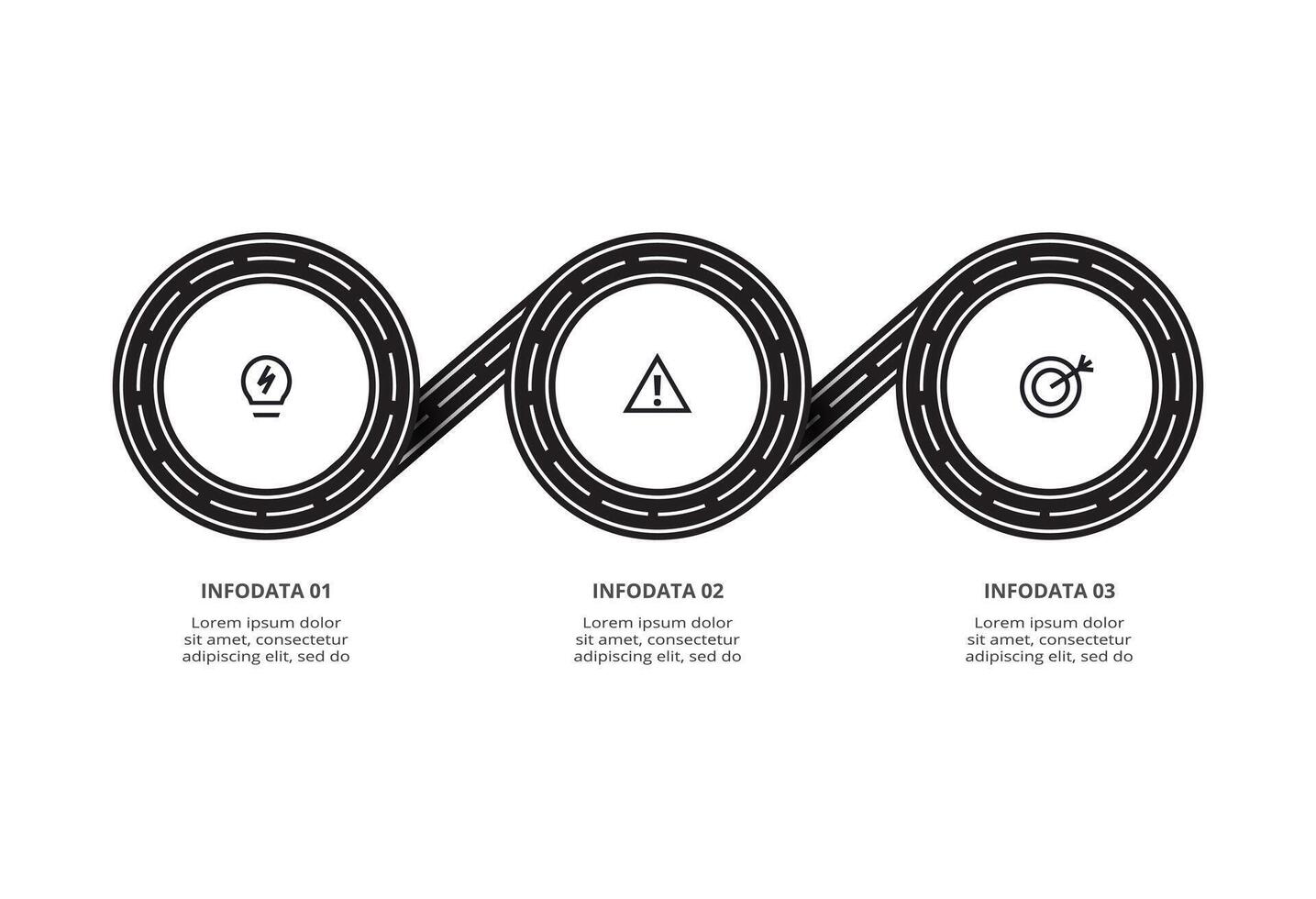 INFODATA 01

Lorem ipsum dolor sit amet, consectetur adipiscing elit, sed do

INFODATA 02

Lorem ipsum dolor sit amet, consectetur adipiscing elit, sed do

INFODATA 03

Lorem ipsum dolor sit amet, consectetur adipiscing elit, sed do