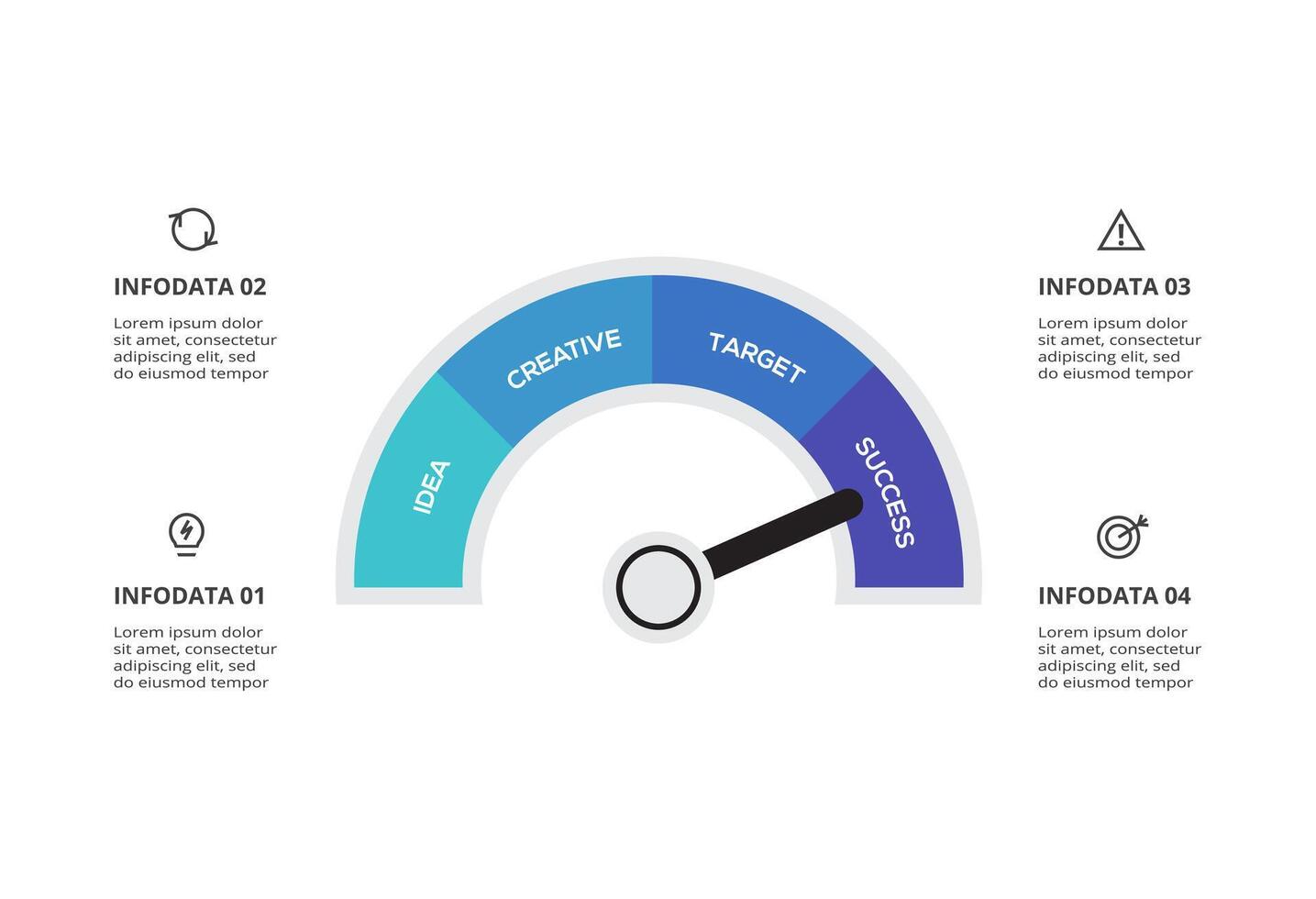 INFODATA 02

Lorem ipsum dolor sit amet, consectetur adipiscing elit, sed do eiusmod tempor

INFODATA 01

Lorem ipsum dolor sit amet, consectetur adipiscing elit, sed do eiusmod tempor

IDEA

CREATIVE

TARGET

SUCCESS

INFODATA 03

Lorem ipsum dolor sit amet, consectetur adipiscing elit, sed do eiusmod tempor

INFODATA 04

Lorem ipsum dolor sit amet, consectetur adipiscing elit, sed do eiusmod tempor