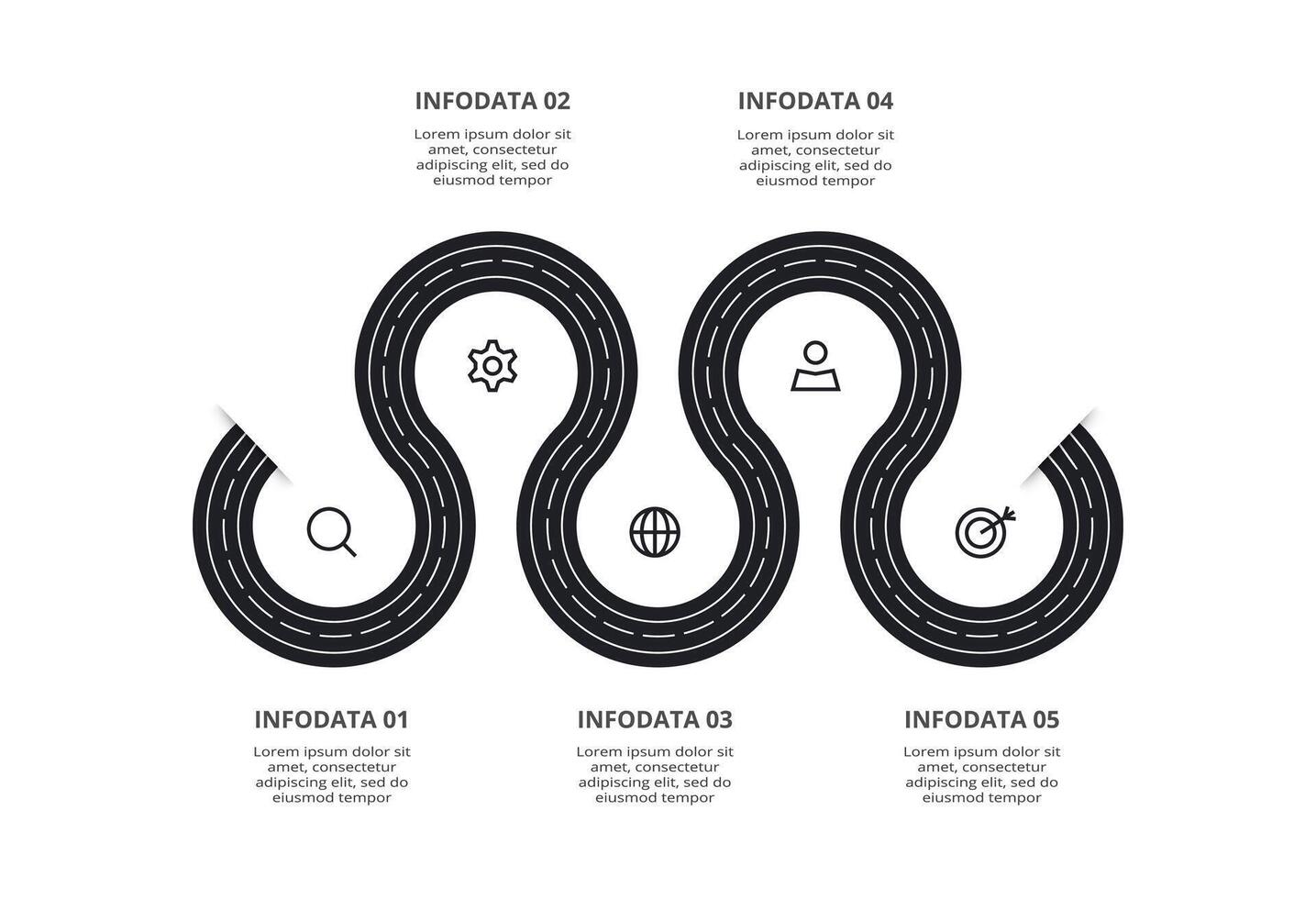 INFODATA 02

Lorem ipsum dolor sit amet, consectetur adipiscing elit, sed do eiusmod tempor

INFODATA 04

Lorem ipsum dolor sit amet, consectetur adipiscing elit, sed do eiusmod tempor

INFODATA 01

Lorem ipsum dolor sit amet, consectetur adipiscing elit, sed do eiusmod tempor

INFODATA 03

Lorem ipsum dolor sit amet, consectetur adipiscing elit, sed do eiusmod tempor

INFODATA 05

Lorem ipsum dolor sit amet, consectetur adipiscing elit, sed do eiusmod tempor