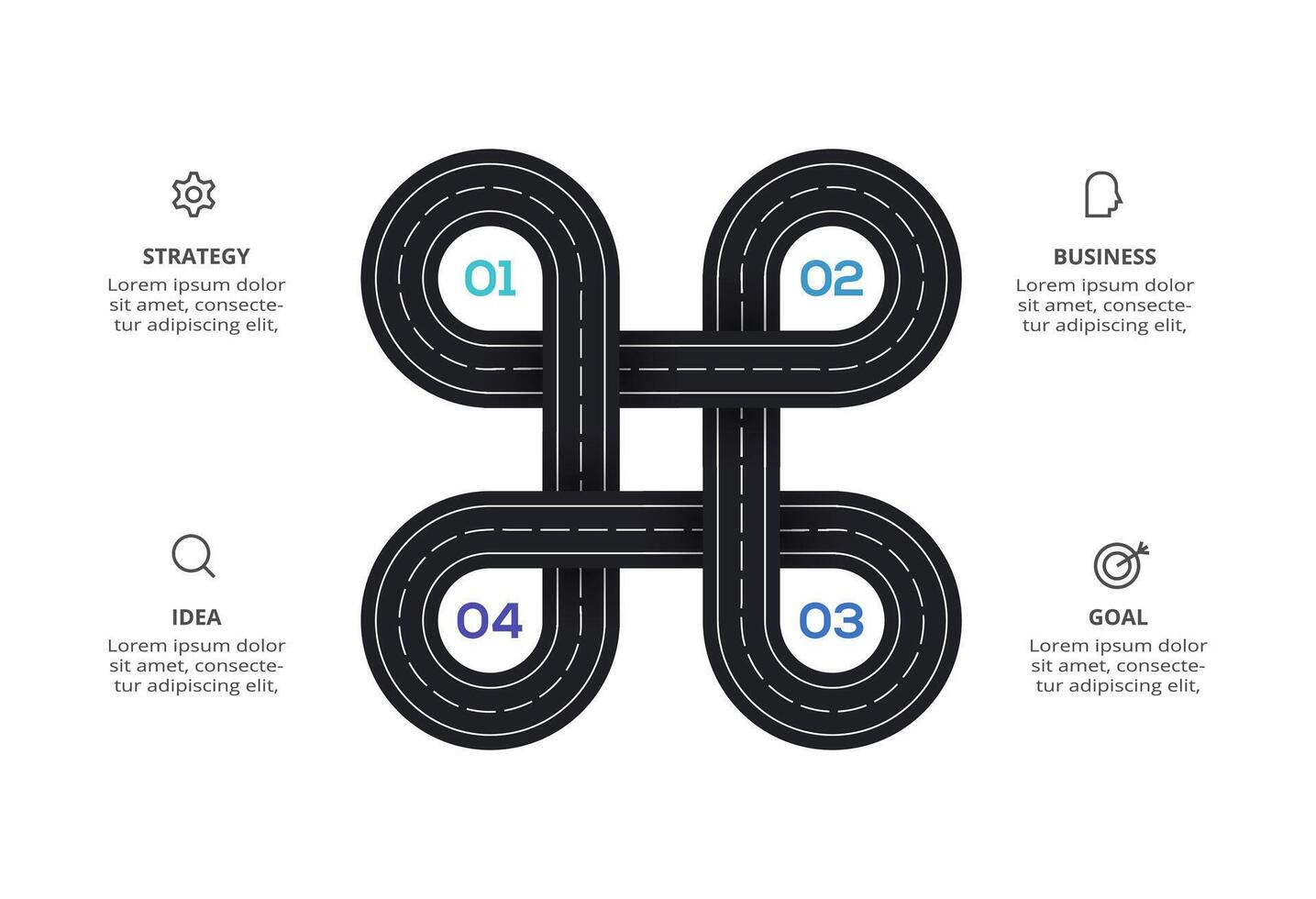 STRATEGY
Lorem ipsum dolor sit amet, consectetur adipiscing elit,

01

02

BUSINESS
Lorem ipsum dolor sit amet, consectetur adipiscing elit,

IDEA
Lorem ipsum dolor sit amet, consectetur adipiscing elit,

04

03

GOAL
Lorem ipsum dolor sit amet, consectetur adipiscing elit,