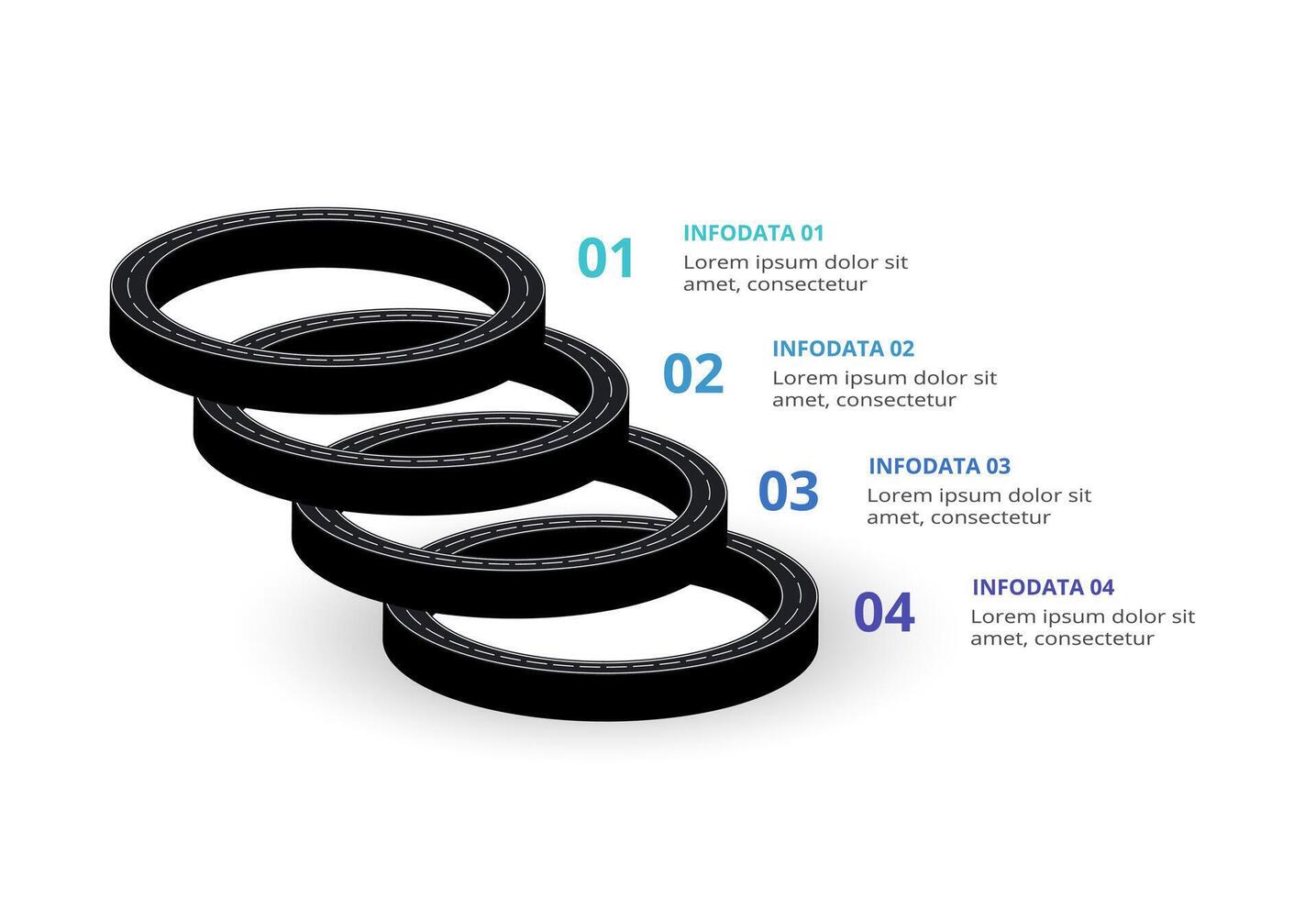 01
INFODATA 01
Lorem ipsum dolor sit amet, consectetur

02
INFODATA 02
Lorem ipsum dolor sit amet, consectetur

03
INFODATA 03
Lorem ipsum dolor sit amet, consectetur

04
INFODATA 04
Lorem ipsum dolor sit amet, consectetur