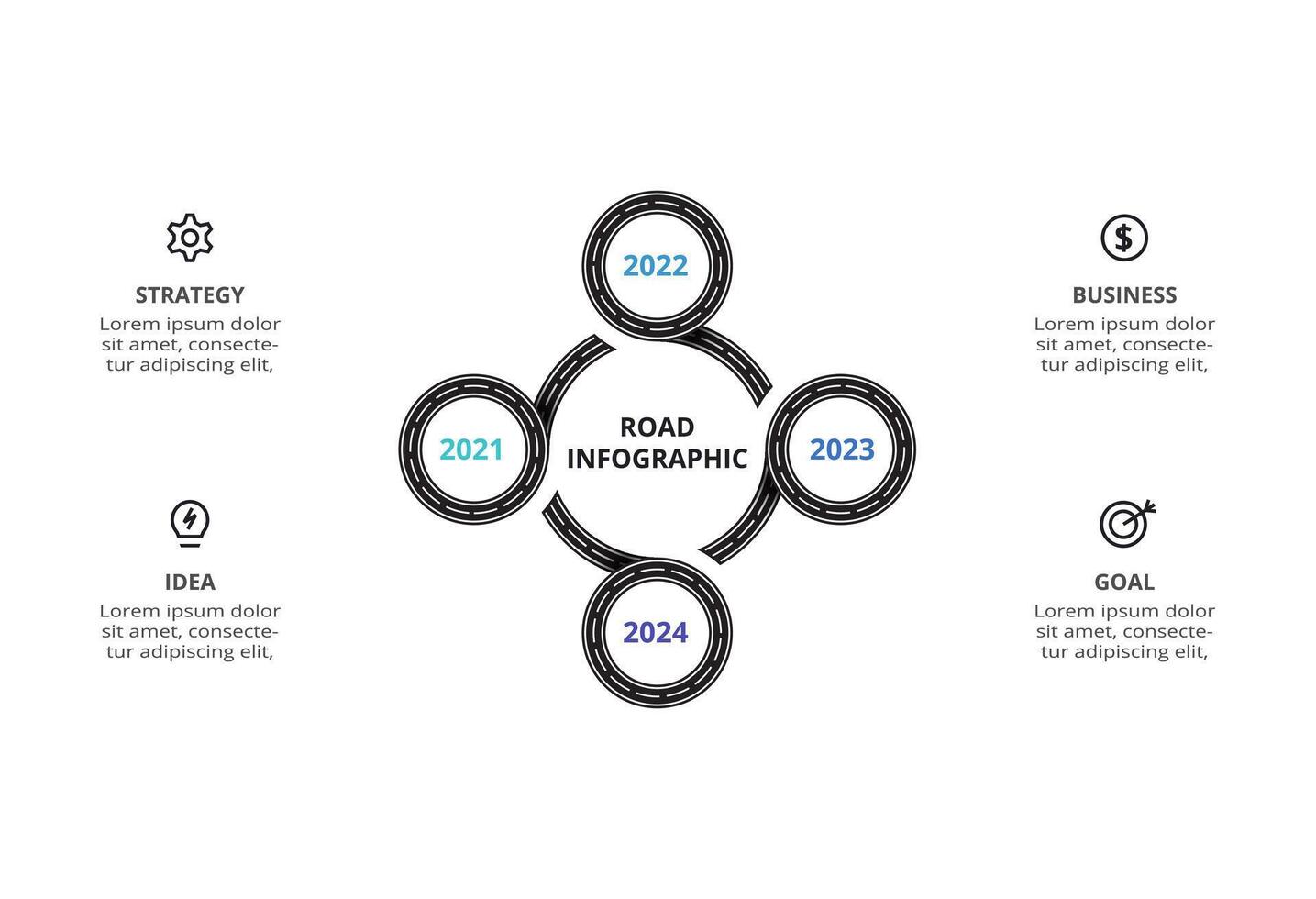 STRATEGY
Lorem ipsum dolor sit amet, consectetur adipiscing elit,

IDEA
Lorem ipsum dolor sit amet, consectetur adipiscing elit,

2022

2021

ROAD INFOGRAPHIC

2023

2024

BUSINESS
Lorem ipsum dolor sit amet, consectetur adipiscing elit,

GOAL
Lorem ipsum dolor sit amet, consectetur adipiscing elit,