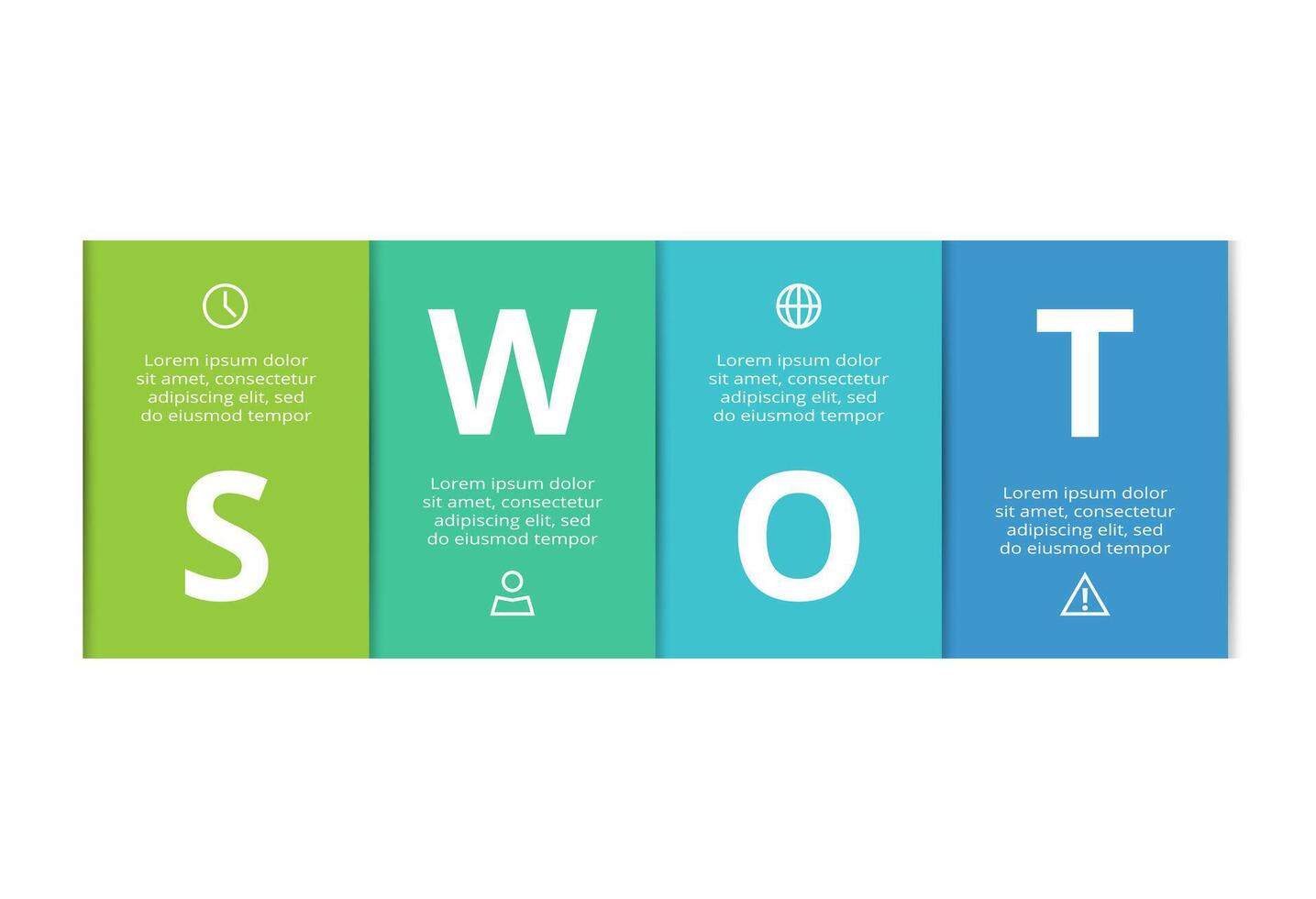 Lorem ipsum dolor sit amet, consectetur adipiscing elit, sed do eiusmod tempor

S

W

Lorem ipsum dolor sit amet, consectetur adipiscing elit, sed do eiusmod tempor

Lorem ipsum dolor sit amet, consectetur adipiscing elit, sed do eiusmod tempor

O

T

Lorem ipsum dolor sit amet, consectetur adipiscing elit, sed do eiusmod tempor