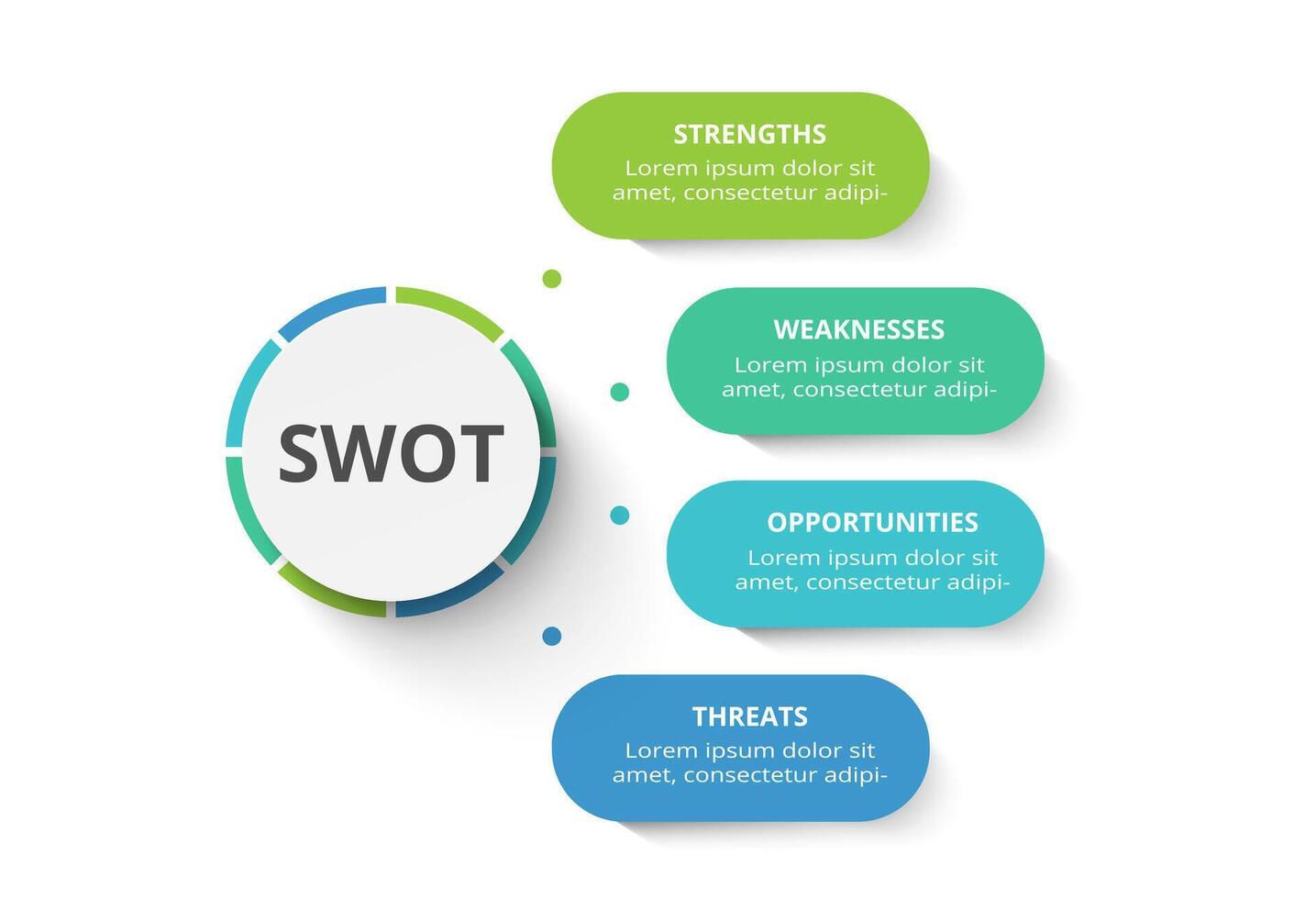 SWOT

STRENGTHS
Lorem ipsum dolor sit amet, consectetur adipi-

WEAKNESSES
Lorem ipsum dolor sit amet, consectetur adipi-

OPPORTUNITIES
Lorem ipsum dolor sit amet, consectetur adipi-

THREATS
Lorem ipsum dolor sit amet, consectetur adipi-