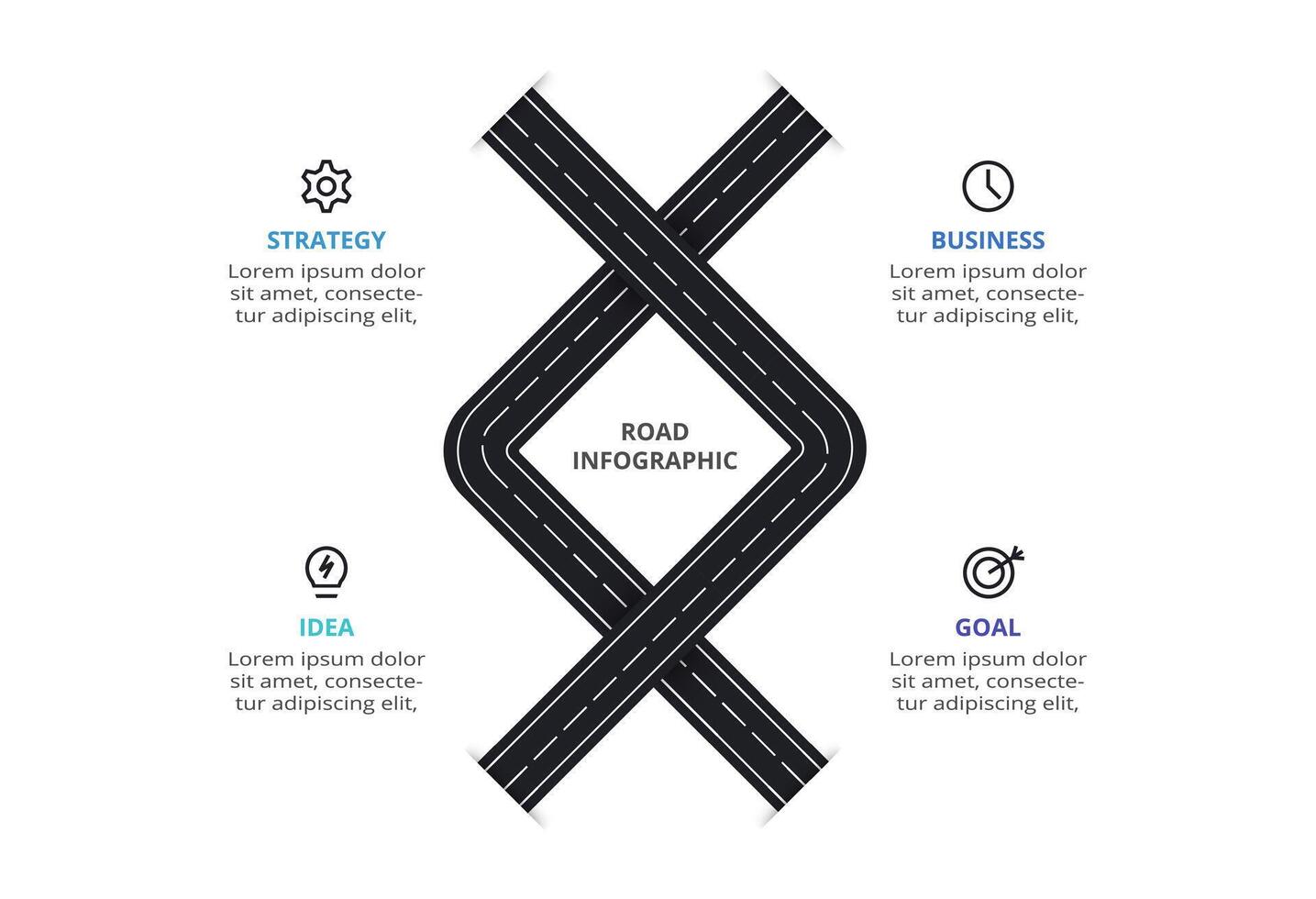 STRATEGY
Lorem ipsum dolor sit amet, consectetur adipiscing elit,

BUSINESS
Lorem ipsum dolor sit amet, consectetur adipiscing elit,

ROAD INFOGRAPHIC

IDEA
Lorem ipsum dolor sit amet, consectetur adipiscing elit,

GOAL
Lorem ipsum dolor sit amet, consectetur adipiscing elit,