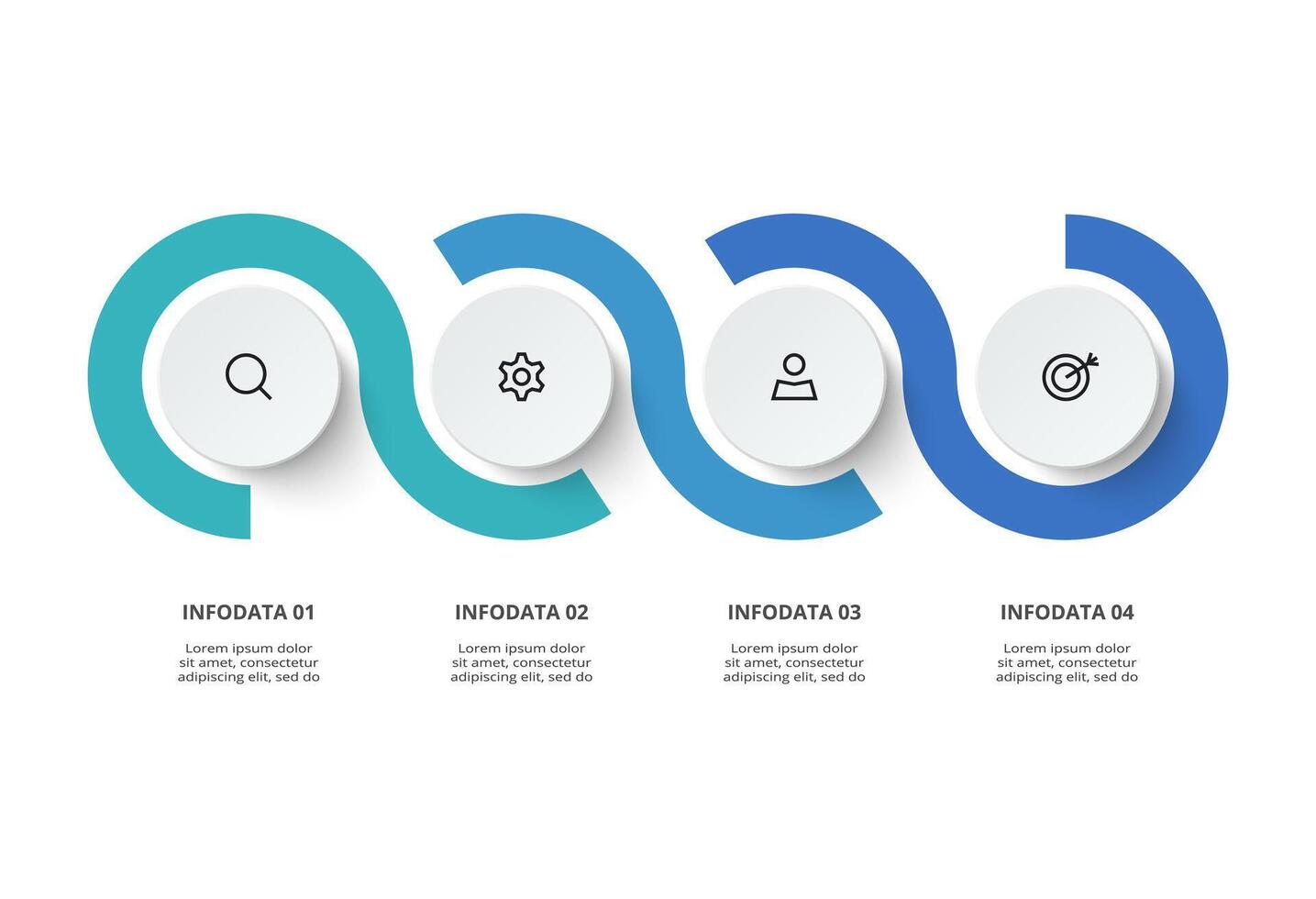 INFODATA 01

Lorem ipsum dolor sit amet, consectetur adipiscing elit, sed do

INFODATA 02

Lorem ipsum dolor sit amet, consectetur adipiscing elit, sed do

INFODATA 03

Lorem ipsum dolor sit amet, consectetur adipiscing elit, sed do

INFODATA 04

Lorem ipsum dolor sit amet, consectetur adipiscing elit, sed do