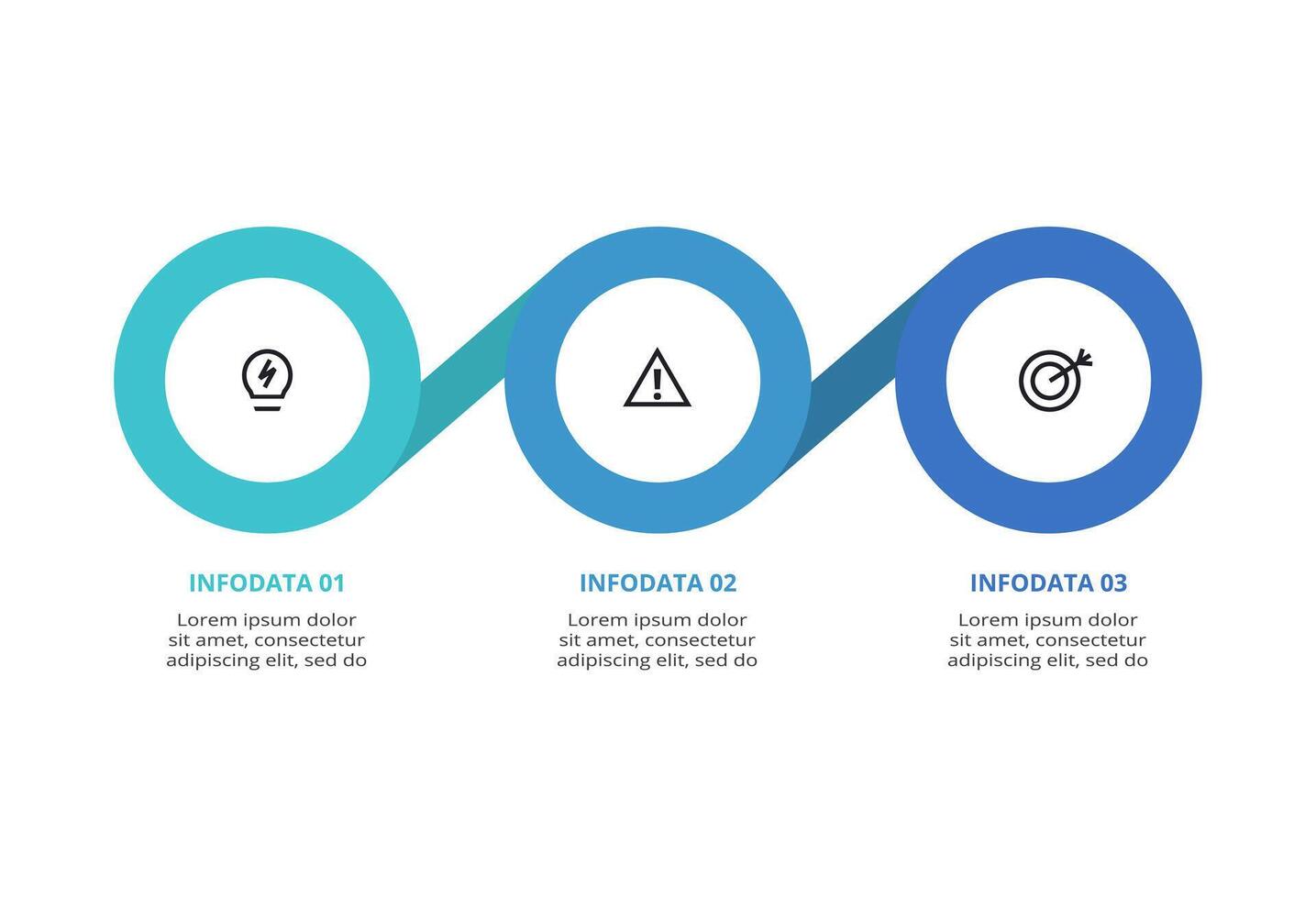 INFODATA 01

Lorem ipsum dolor sit amet, consectetur adipiscing elit, sed do

INFODATA 02

Lorem ipsum dolor sit amet, consectetur adipiscing elit, sed do

INFODATA 03

Lorem ipsum dolor sit amet, consectetur adipiscing elit, sed do