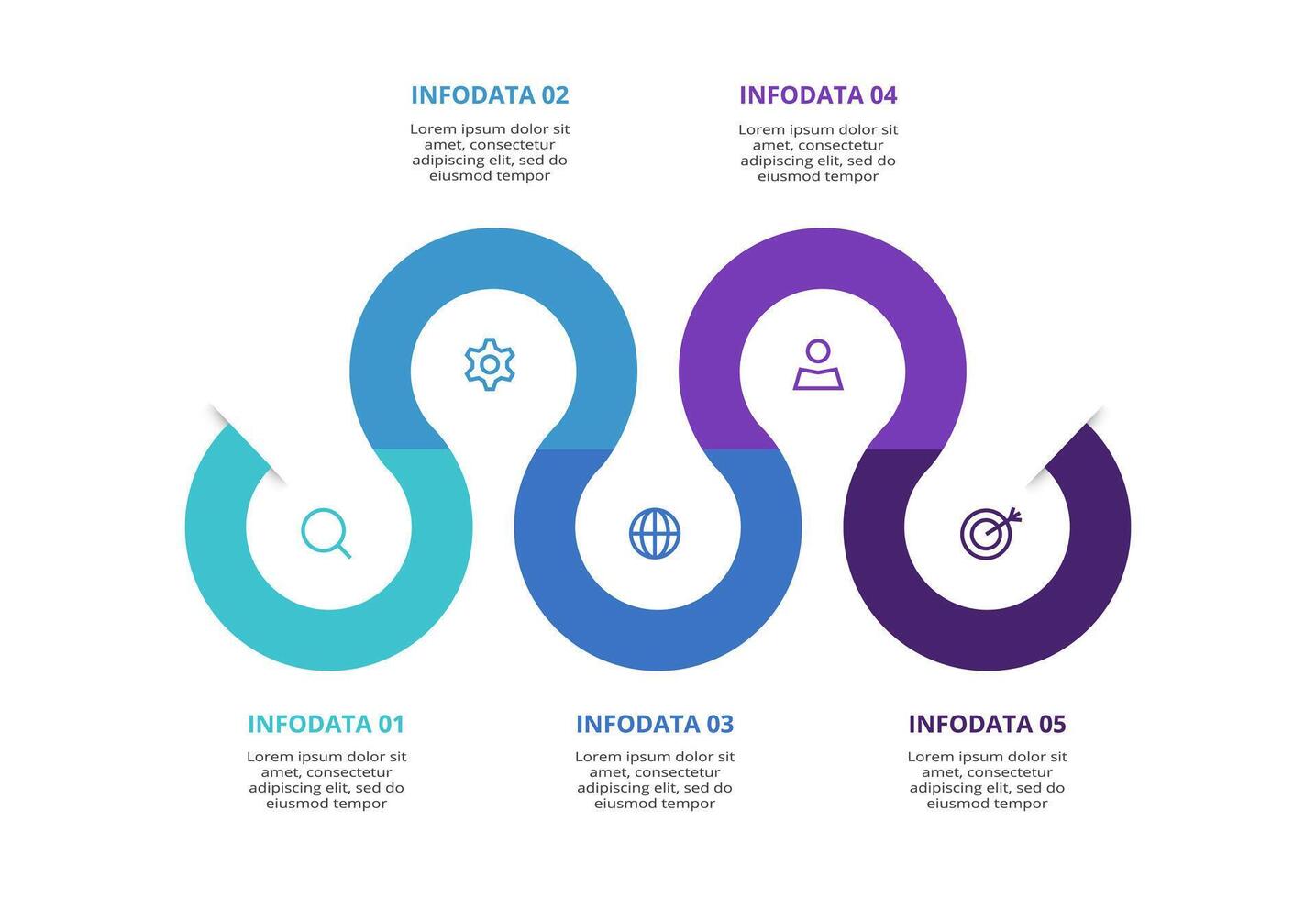 INFODATA 02

Lorem ipsum dolor sit amet, consectetur adipiscing elit, sed do eiusmod tempor

INFODATA 04

Lorem ipsum dolor sit amet, consectetur adipiscing elit, sed do eiusmod tempor

INFODATA 01

Lorem ipsum dolor sit amet, consectetur adipiscing elit, sed do eiusmod tempor

INFODATA 03

Lorem ipsum dolor sit amet, consectetur adipiscing elit, sed do eiusmod tempor

INFODATA 05

Lorem ipsum dolor sit amet, consectetur adipiscing elit, sed do eiusmod tempor