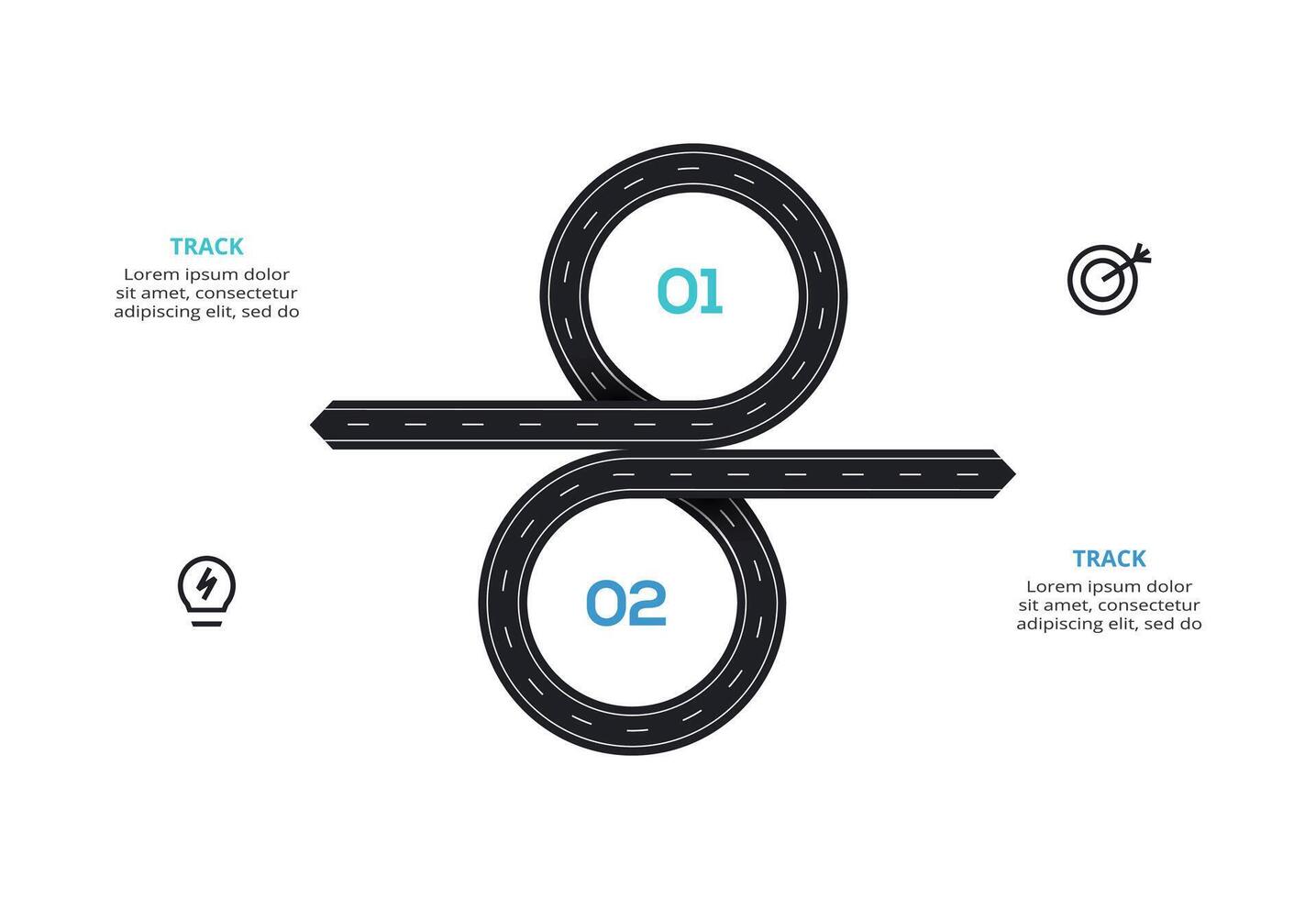 TRACK
Lorem ipsum dolor sit amet, consectetur adipiscing elit, sed do

01

02

TRACK
Lorem ipsum dolor sit amet, consectetur adipiscing elit, sed do