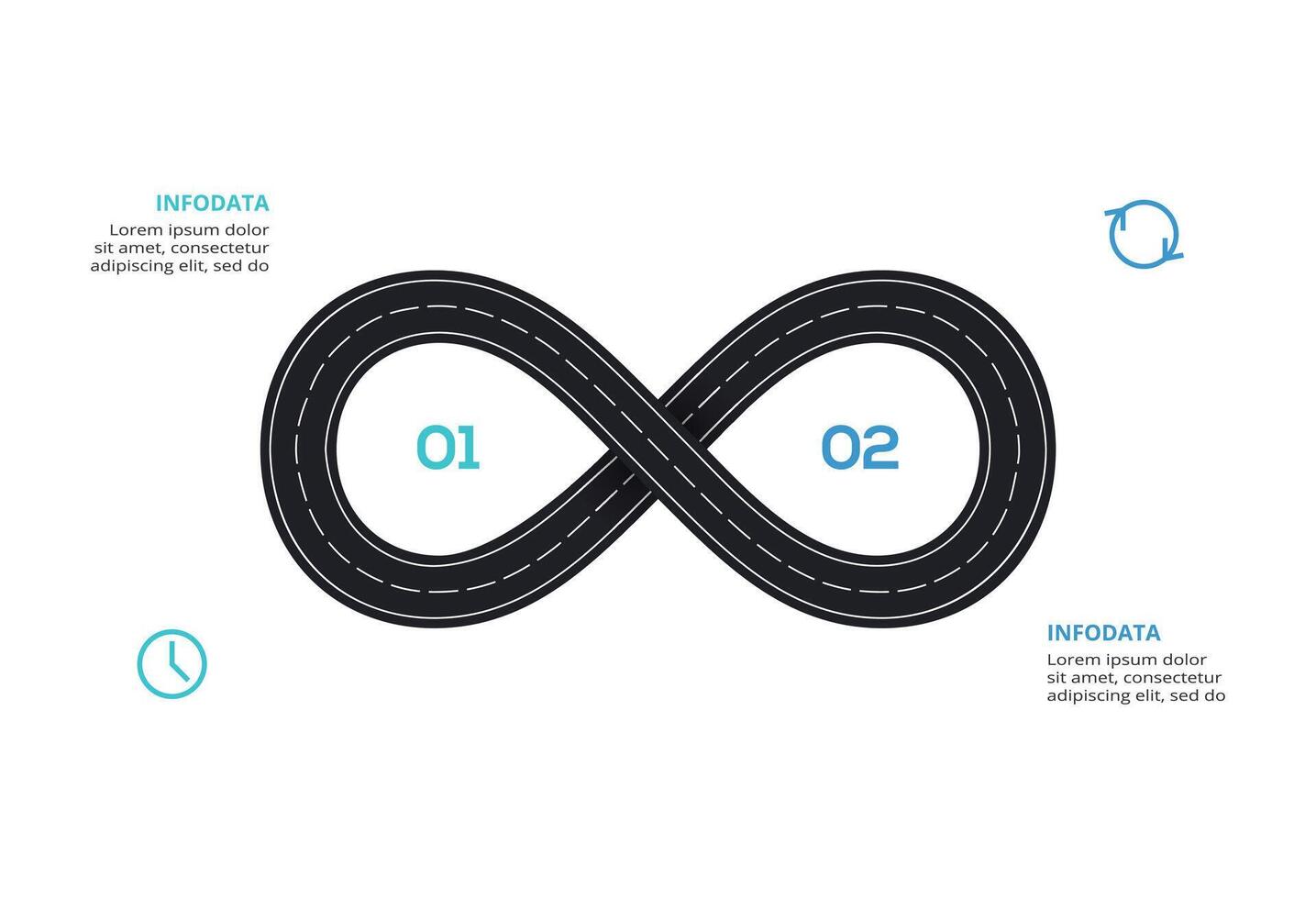 INFODATA
Lorem ipsum dolor sit amet, consectetur adipiscing elit, sed do

01

02

INFODATA
Lorem ipsum dolor sit amet, consectetur adipiscing elit, sed do