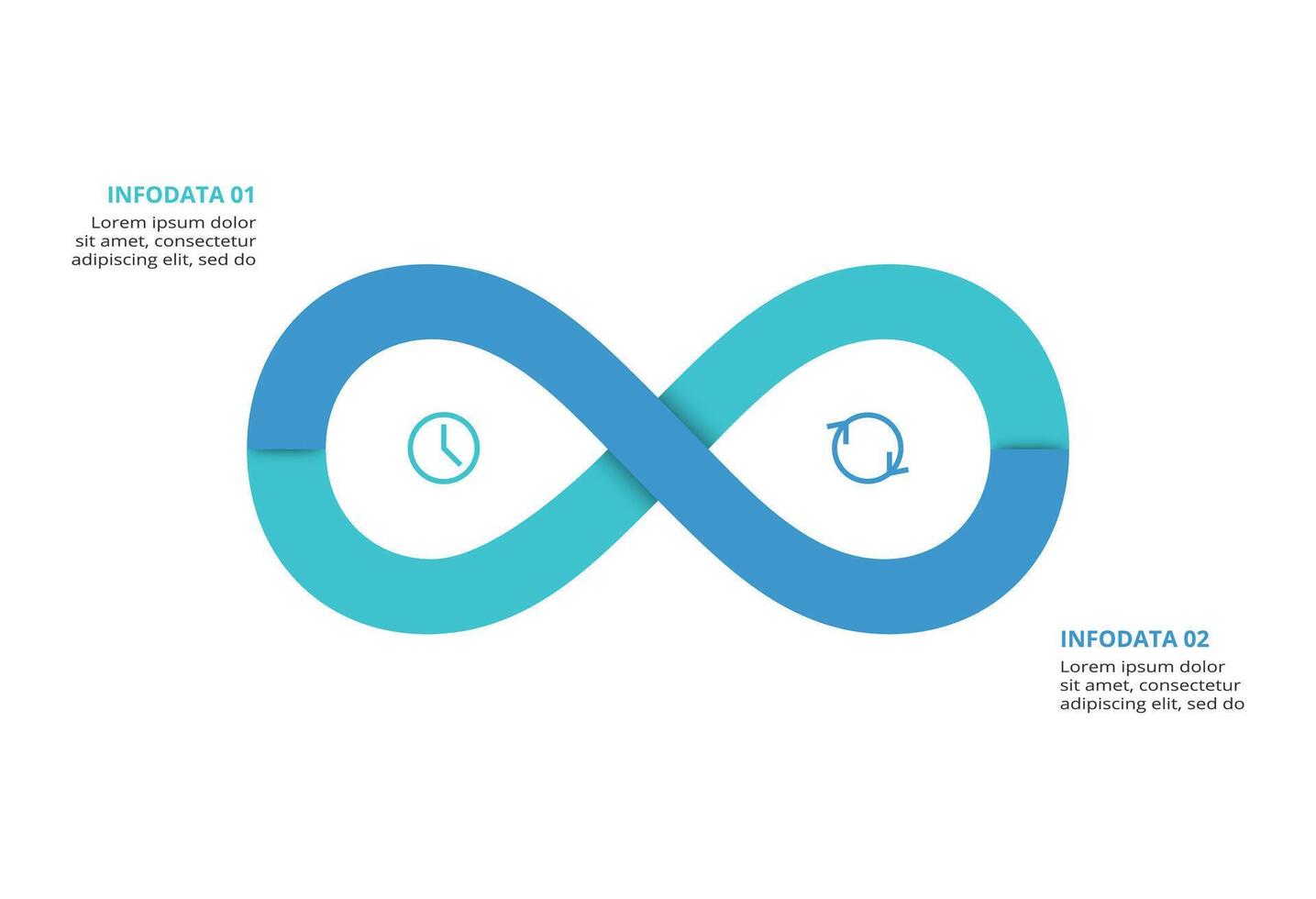 INFODATA 01
Lorem ipsum dolor sit amet, consectetur adipiscing elit, sed do

INFODATA 02
Lorem ipsum dolor sit amet, consectetur adipiscing elit, sed do