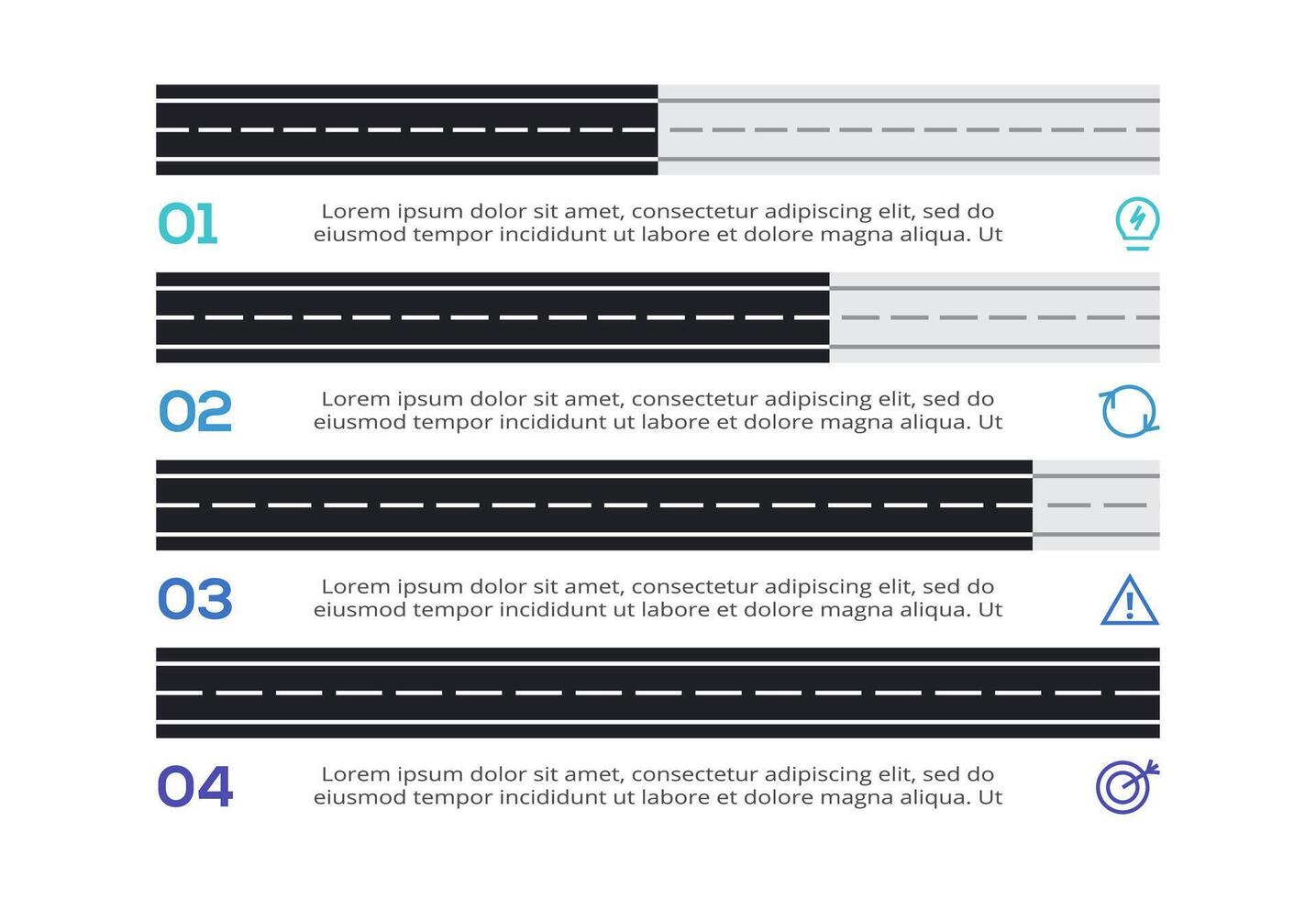 01

Lorem ipsum dolor sit amet, consectetur adipiscing elit, sed do eiusmod tempor incididunt ut labore et dolore magna aliqua. Ut

02

Lorem ipsum dolor sit amet, consectetur adipiscing elit, sed do eiusmod tempor incididunt ut labore et dolore magna aliqua. Ut

03

Lorem ipsum dolor sit amet, consectetur adipiscing elit, sed do eiusmod tempor incididunt ut labore et dolore magna aliqua. Ut

04

Lorem ipsum dolor sit amet, consectetur adipiscing elit, sed do eiusmod tempor incididunt ut labore et dolore magna aliqua. Ut