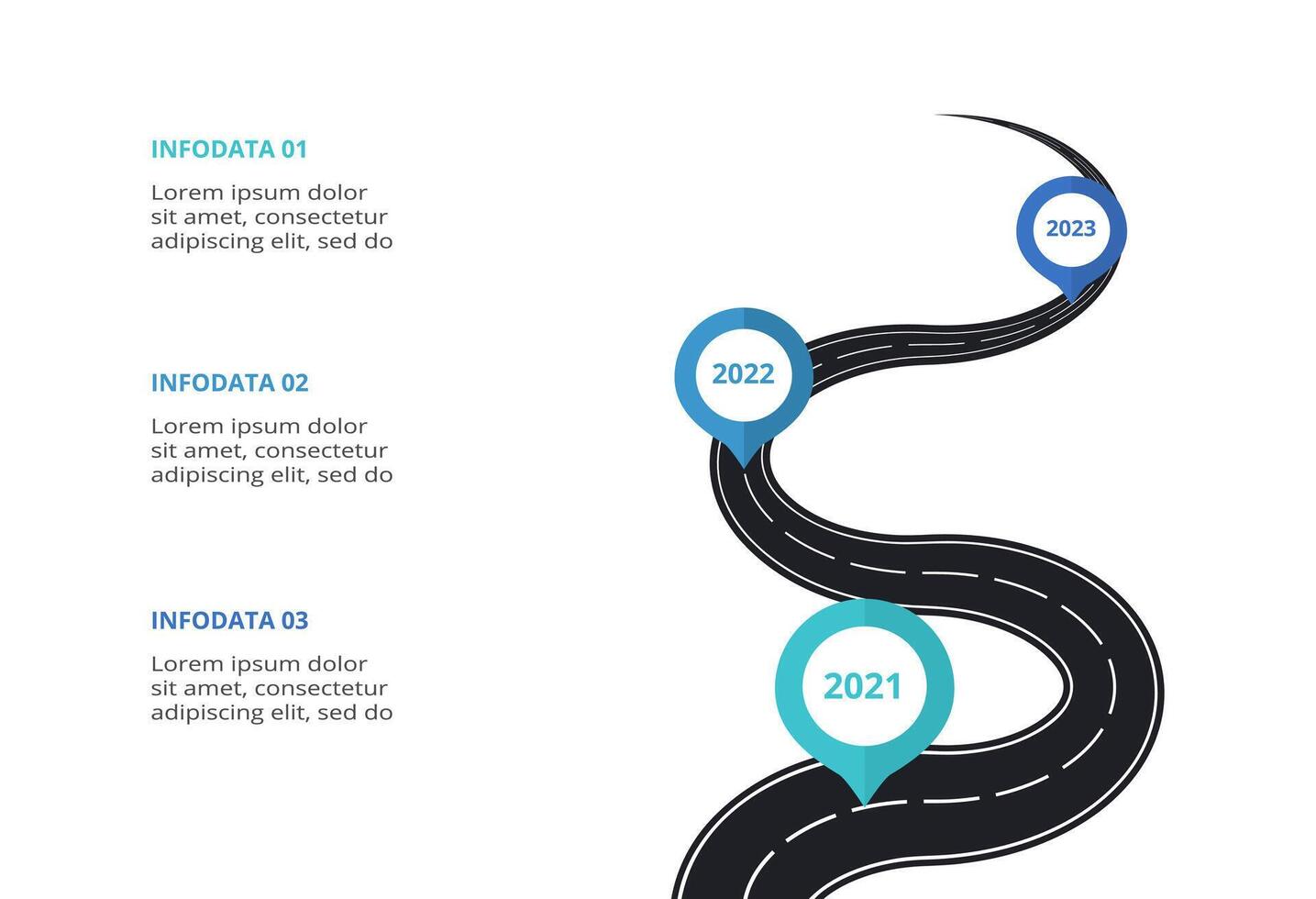 INFODATA 01

Lorem ipsum dolor sit amet, consectetur adipiscing elit, sed do

INFODATA 02

Lorem ipsum dolor sit amet, consectetur adipiscing elit, sed do

INFODATA 03

Lorem ipsum dolor sit amet, consectetur adipiscing elit, sed do

2023

2022

2021