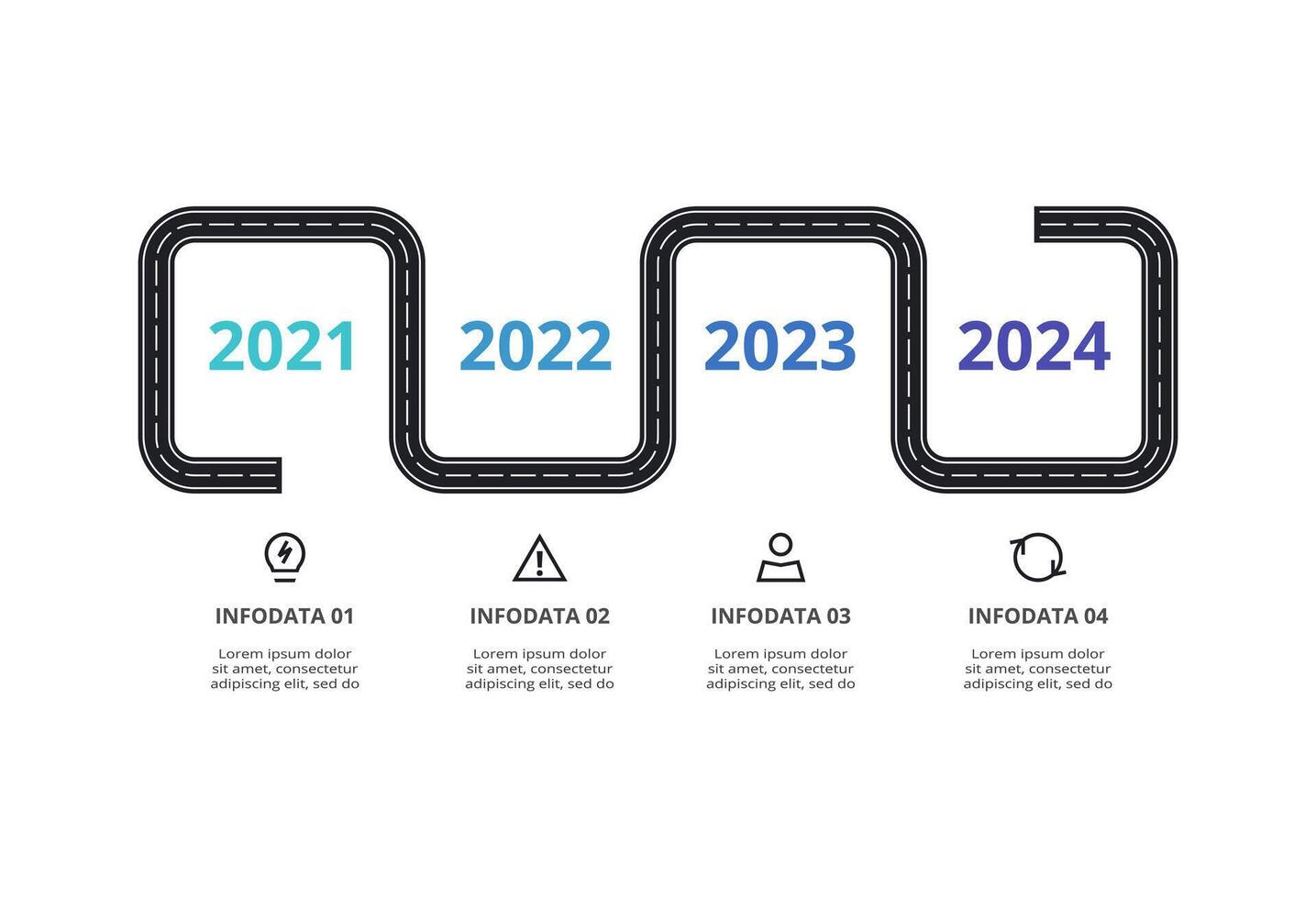 2021

2022

2023

2024

INFODATA 01

Lorem ipsum dolor sit amet, consectetur adipiscing elit, sed do

INFODATA 02

Lorem ipsum dolor sit amet, consectetur adipiscing elit, sed do

INFODATA 03

Lorem ipsum dolor sit amet, consectetur adipiscing elit, sed do

INFODATA 04

Lorem ipsum dolor sit amet, consectetur adipiscing elit, sed do