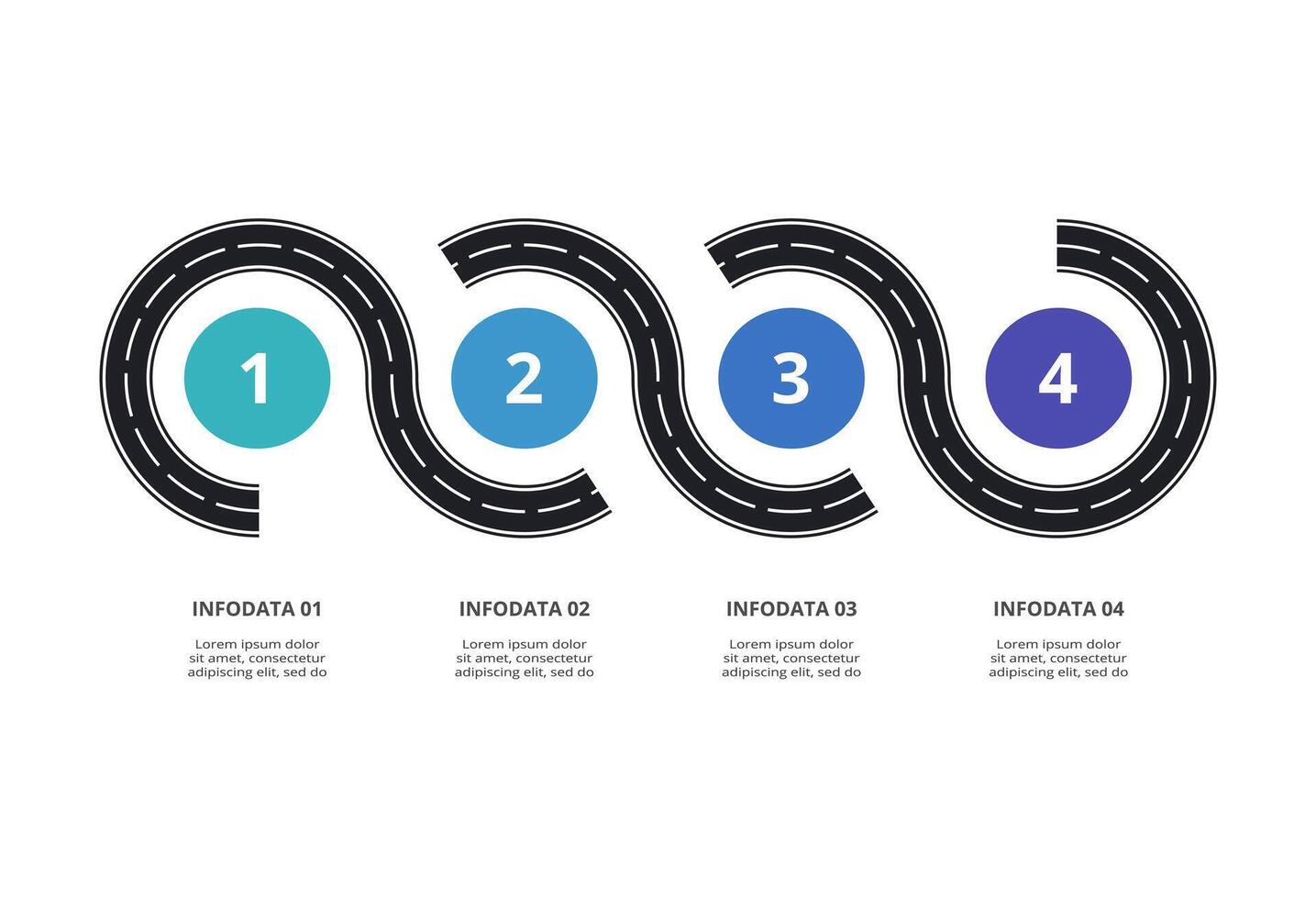 1

2

3

4

INFODATA 01

Lorem ipsum dolor sit amet, consectetur adipiscing elit, sed do

INFODATA 02

Lorem ipsum dolor sit amet, consectetur adipiscing elit, sed do

INFODATA 03

Lorem ipsum dolor sit amet, consectetur adipiscing elit, sed do

INFODATA 04

Lorem ipsum dolor sit amet, consectetur adipiscing elit, sed do