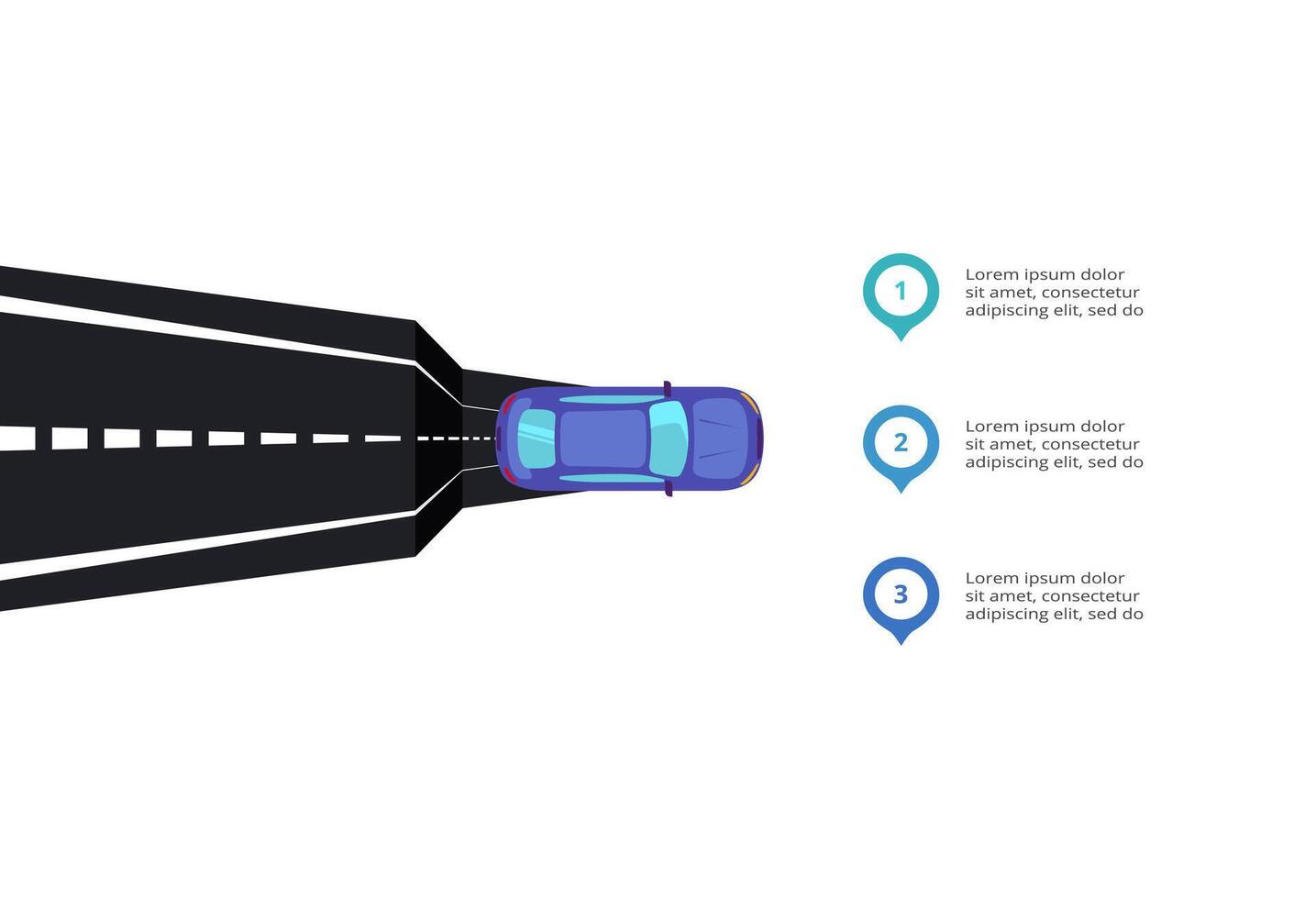 1
Lorem ipsum dolor sit amet, consectetur adipiscing elit, sed do

2
Lorem ipsum dolor sit amet, consectetur adipiscing elit, sed do

3
Lorem ipsum dolor sit amet, consectetur adipiscing elit, sed do