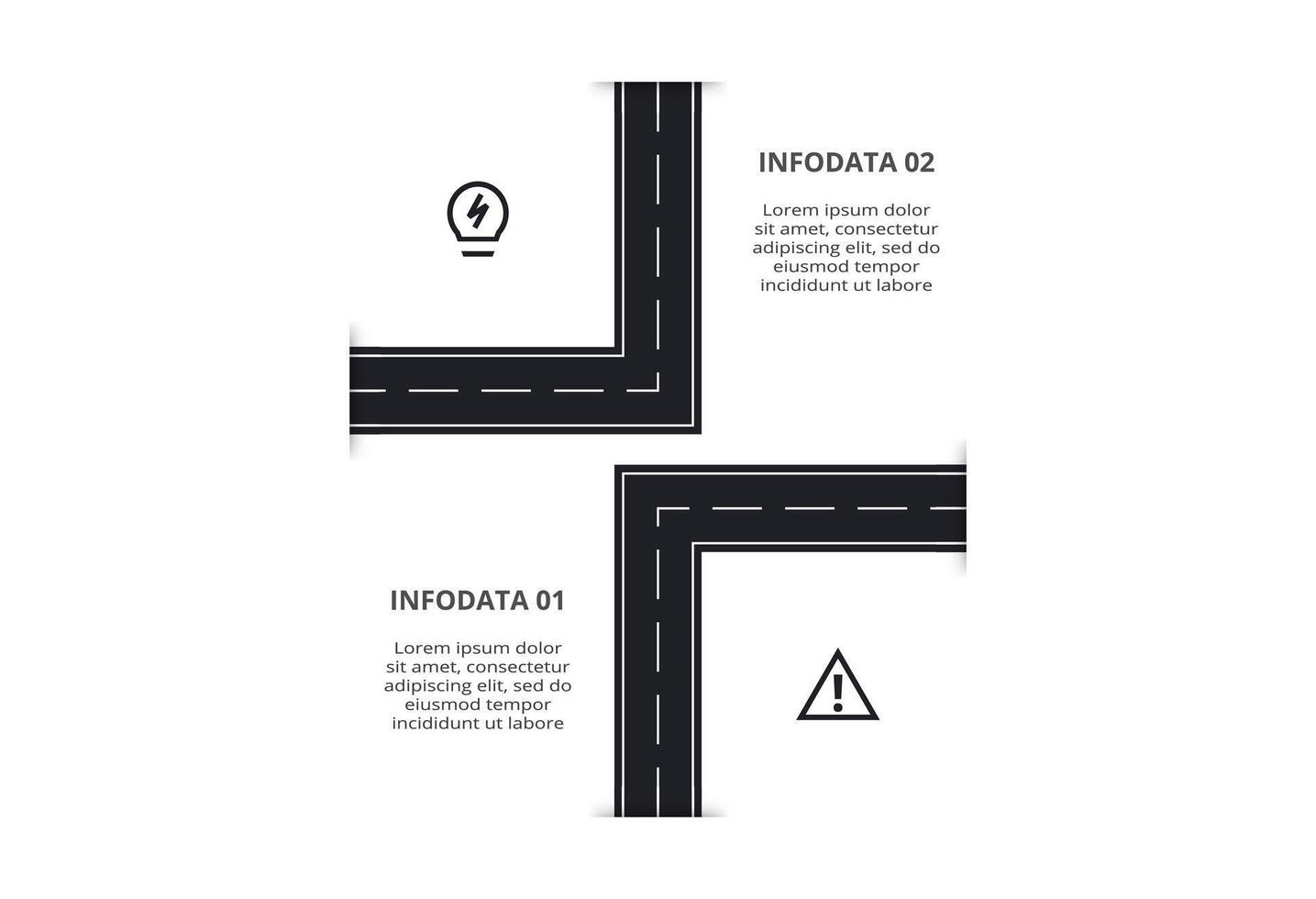 INFODATA 02

Lorem ipsum dolor sit amet, consectetur adipiscing elit, sed do eiusmod tempor incididunt ut labore

INFODATA 01

Lorem ipsum dolor sit amet, consectetur adipiscing elit, sed do eiusmod tempor incididunt ut labore