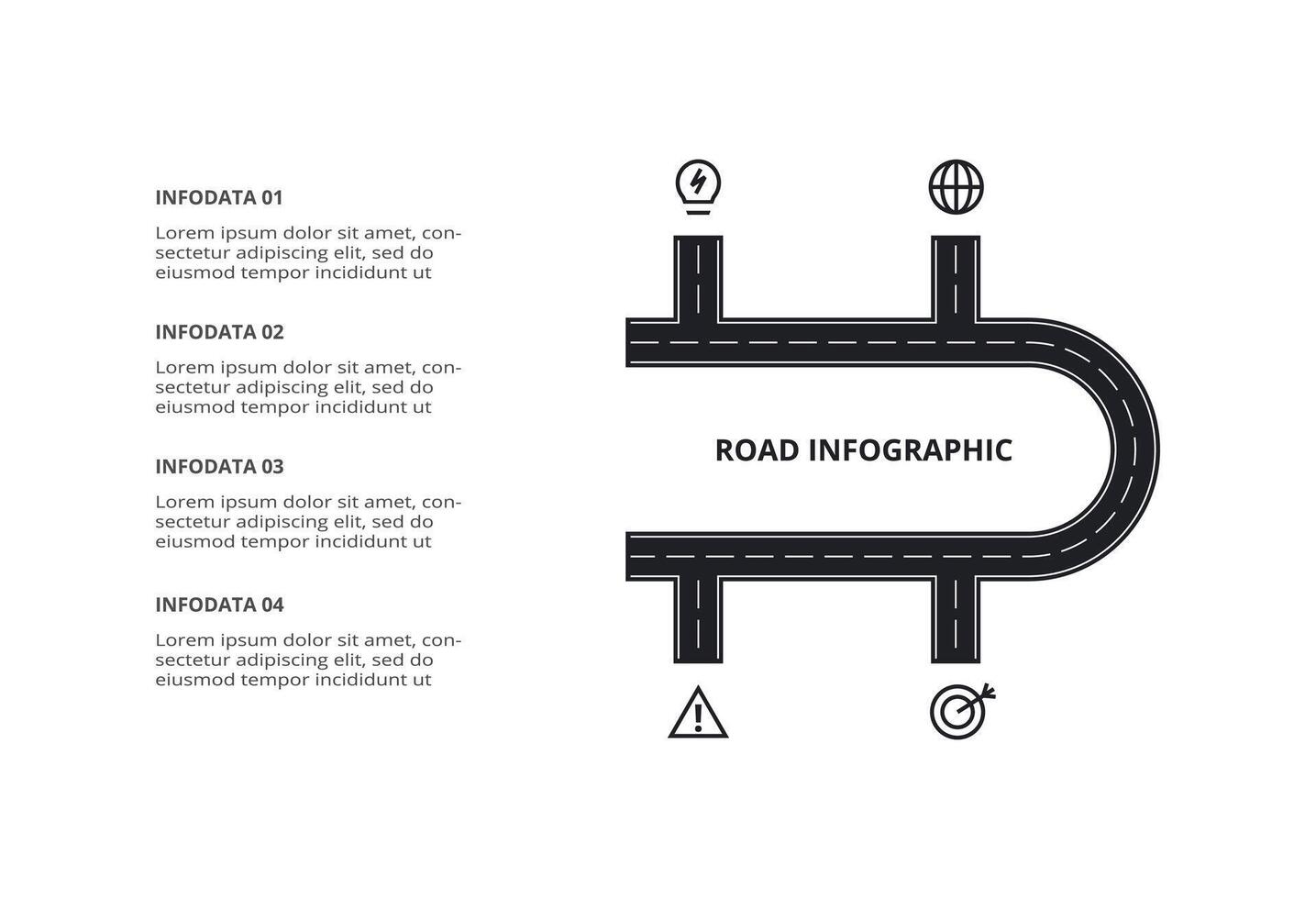 INFODATA 01

Lorem ipsum dolor sit amet, consectetur adipiscing elit, sed do eiusmod tempor incididunt ut

INFODATA 02

Lorem ipsum dolor sit amet, consectetur adipiscing elit, sed do eiusmod tempor incididunt ut

INFODATA 03

Lorem ipsum dolor sit amet, consectetur adipiscing elit, sed do eiusmod tempor incididunt ut

INFODATA 04

Lorem ipsum dolor sit amet, consectetur adipiscing elit, sed do eiusmod tempor incididunt ut

ROAD INFOGRAPHIC