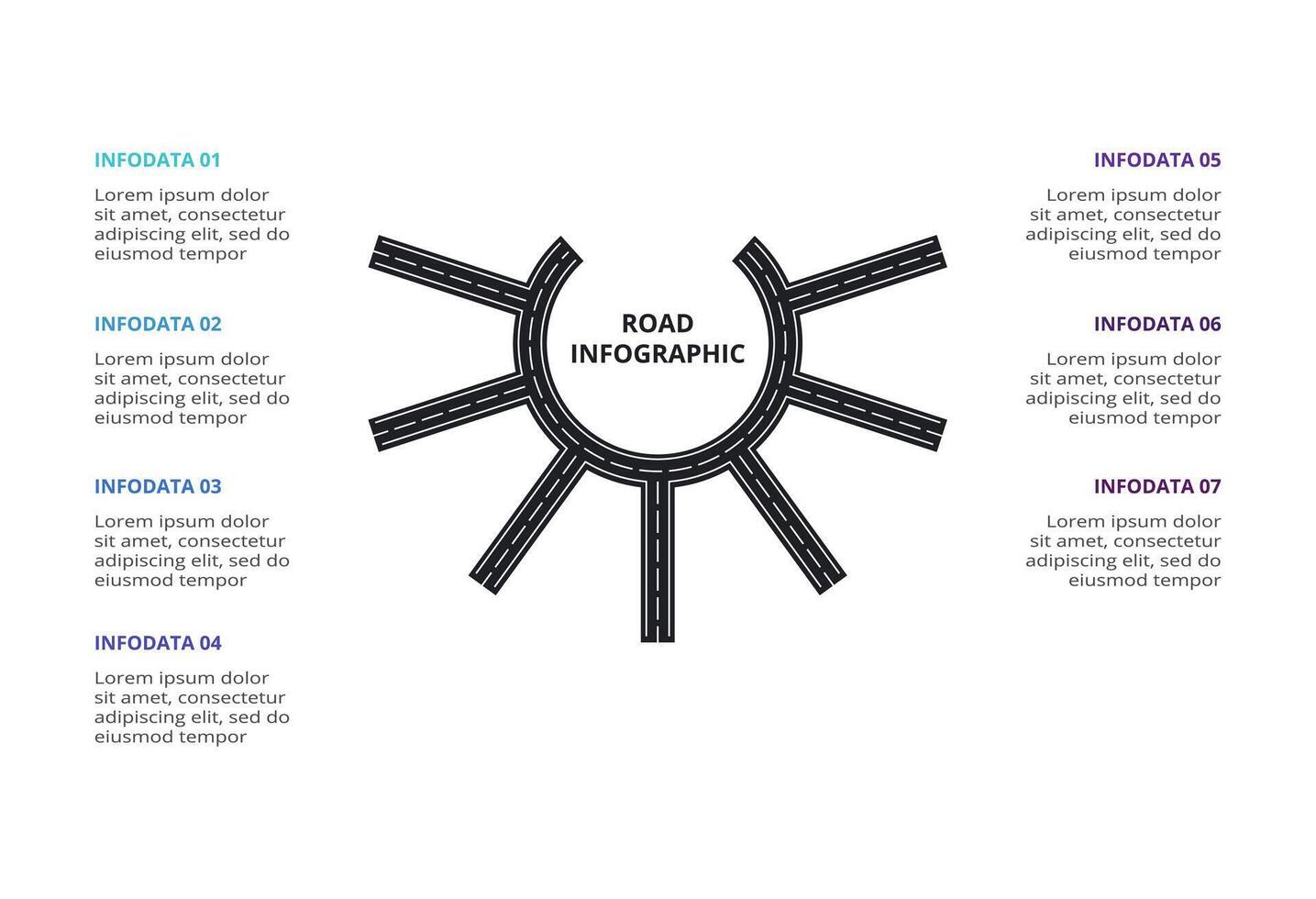 INFODATA 01

Lorem ipsum dolor sit amet, consectetur adipiscing elit, sed do eiusmod tempor

INFODATA 02

Lorem ipsum dolor sit amet, consectetur adipiscing elit, sed do eiusmod tempor

INFODATA 03

Lorem ipsum dolor sit amet, consectetur adipiscing elit, sed do eiusmod tempor

INFODATA 04

Lorem ipsum dolor sit amet, consectetur adipiscing elit, sed do eiusmod tempor

ROAD INFOGRAPHIC

INFODATA 05

Lorem ipsum dolor sit amet, consectetur adipiscing elit, sed do eiusmod tempor

INFODATA 06

Lorem ipsum dolor sit amet, consectetur adipiscing elit, sed do eiusmod tempor

INFODATA 07

Lorem ipsum dolor sit amet, consectetur adipiscing elit, sed do eiusmod tempor