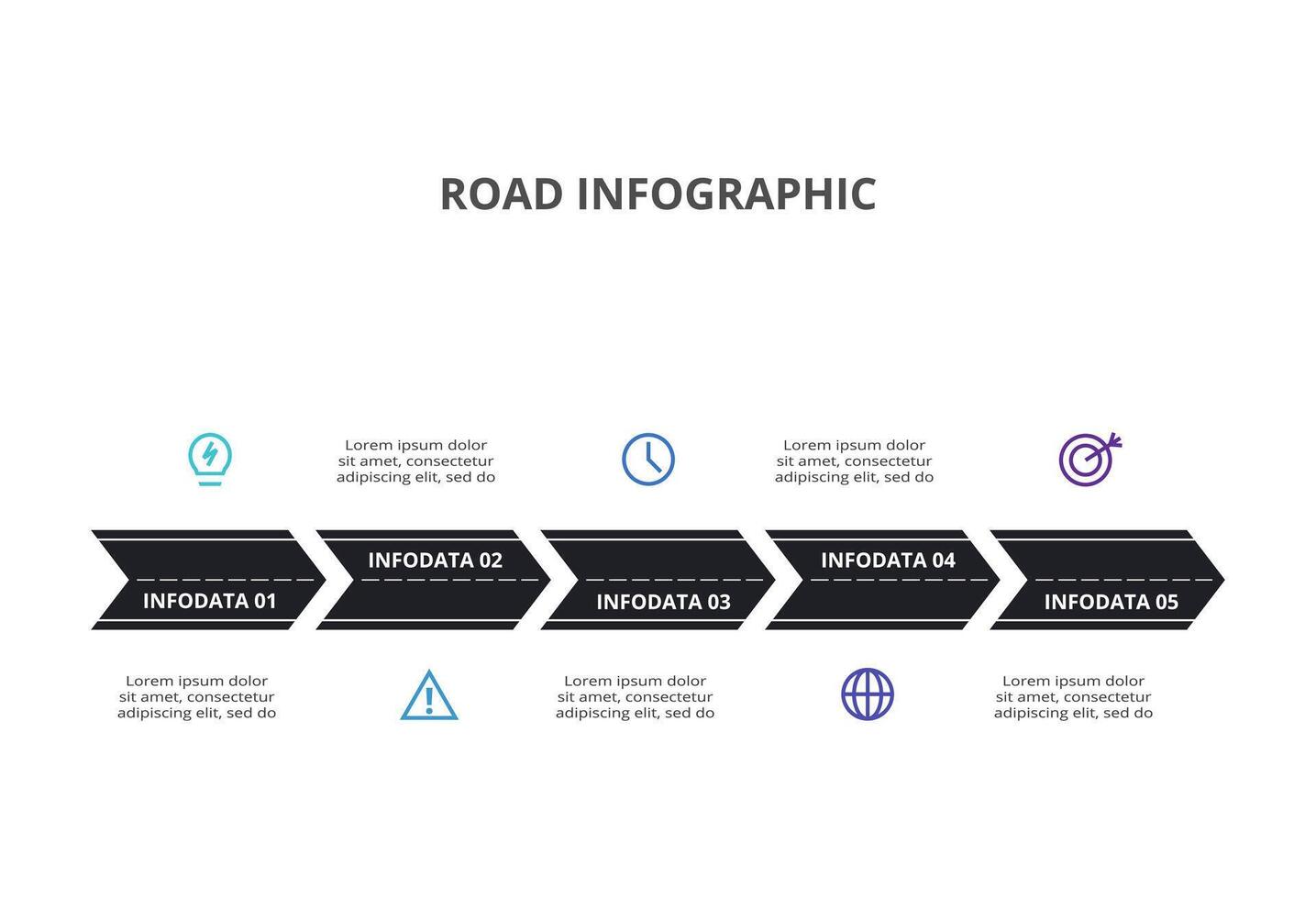 ROAD INFOGRAPHIC

Lorem ipsum dolor sit amet, consectetur adipiscing elit, sed do

Lorem ipsum dolor sit amet, consectetur adipiscing elit, sed do

INFODATA 01

INFODATA 02

INFODATA 03

INFODATA 04

INFODATA 05

Lorem ipsum dolor sit amet, consectetur adipiscing elit, sed do

Lorem ipsum dolor sit amet, consectetur adipiscing elit, sed do

Lorem ipsum dolor sit amet, consectetur adipiscing elit, sed do