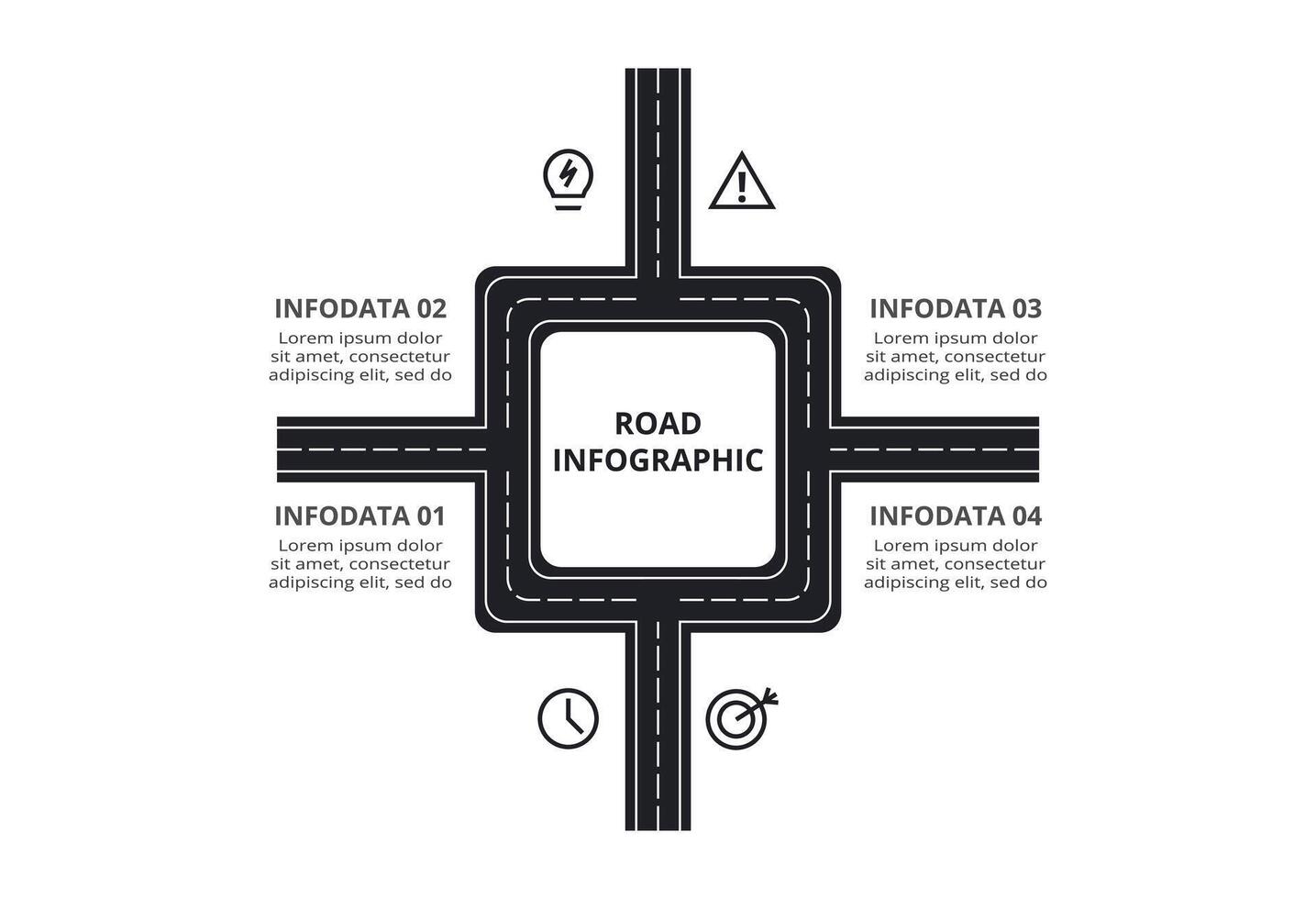 INFODATA 02
Lorem ipsum dolor sit amet, consectetur adipiscing elit, sed do

INFODATA 03
Lorem ipsum dolor sit amet, consectetur adipiscing elit, sed do

ROAD INFOGRAPHIC

INFODATA 01
Lorem ipsum dolor sit amet, consectetur adipiscing elit, sed do

INFODATA 04
Lorem ipsum dolor sit amet, consectetur adipiscing elit, sed do