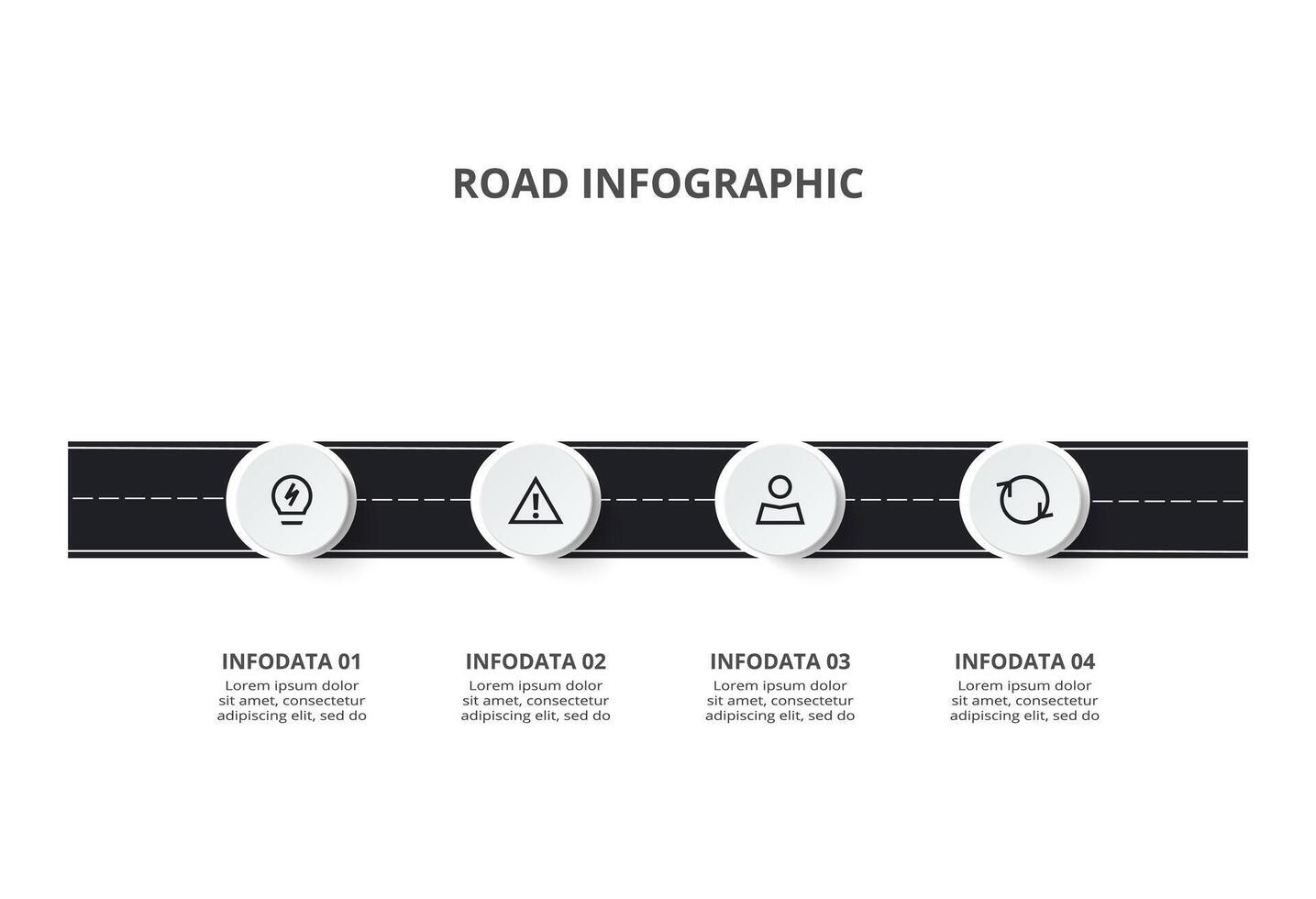 ROAD INFOGRAPHIC

INFODATA 01
Lorem ipsum dolor sit amet, consectetur adipiscing elit, sed do

INFODATA 02
Lorem ipsum dolor sit amet, consectetur adipiscing elit, sed do

INFODATA 03
Lorem ipsum dolor sit amet, consectetur adipiscing elit, sed do

INFODATA 04
Lorem ipsum dolor sit amet, consectetur adipiscing elit, sed do