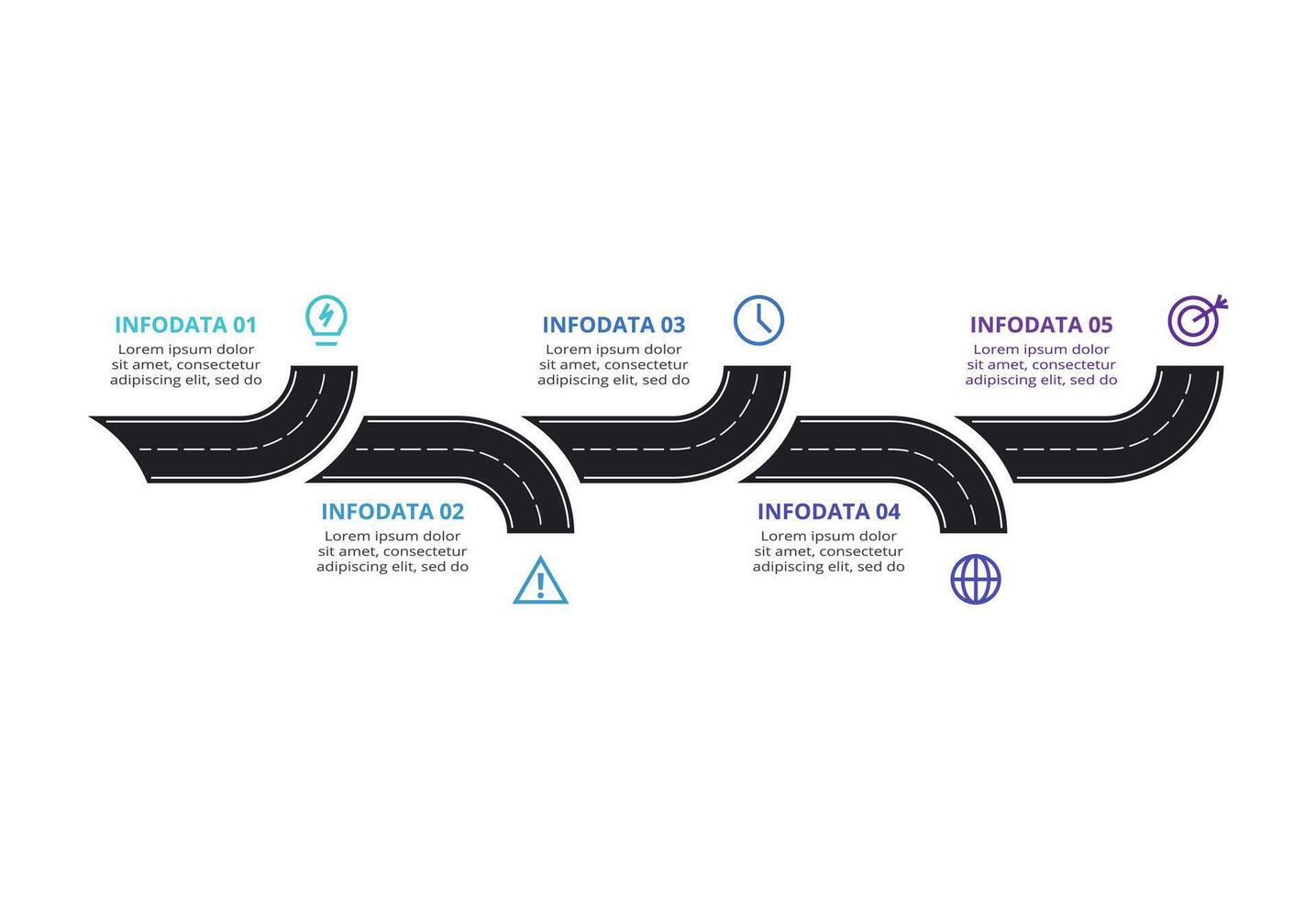 INFODATA 01
Lorem ipsum dolor sit amet, consectetur adipiscing elit, sed do

INFODATA 02
Lorem ipsum dolor sit amet, consectetur adipiscing elit, sed do

INFODATA 03
Lorem ipsum dolor sit amet, consectetur adipiscing elit, sed do

INFODATA 04
Lorem ipsum dolor sit amet, consectetur adipiscing elit, sed do

INFODATA 05
Lorem ipsum dolor sit amet, consectetur adipiscing elit, sed do