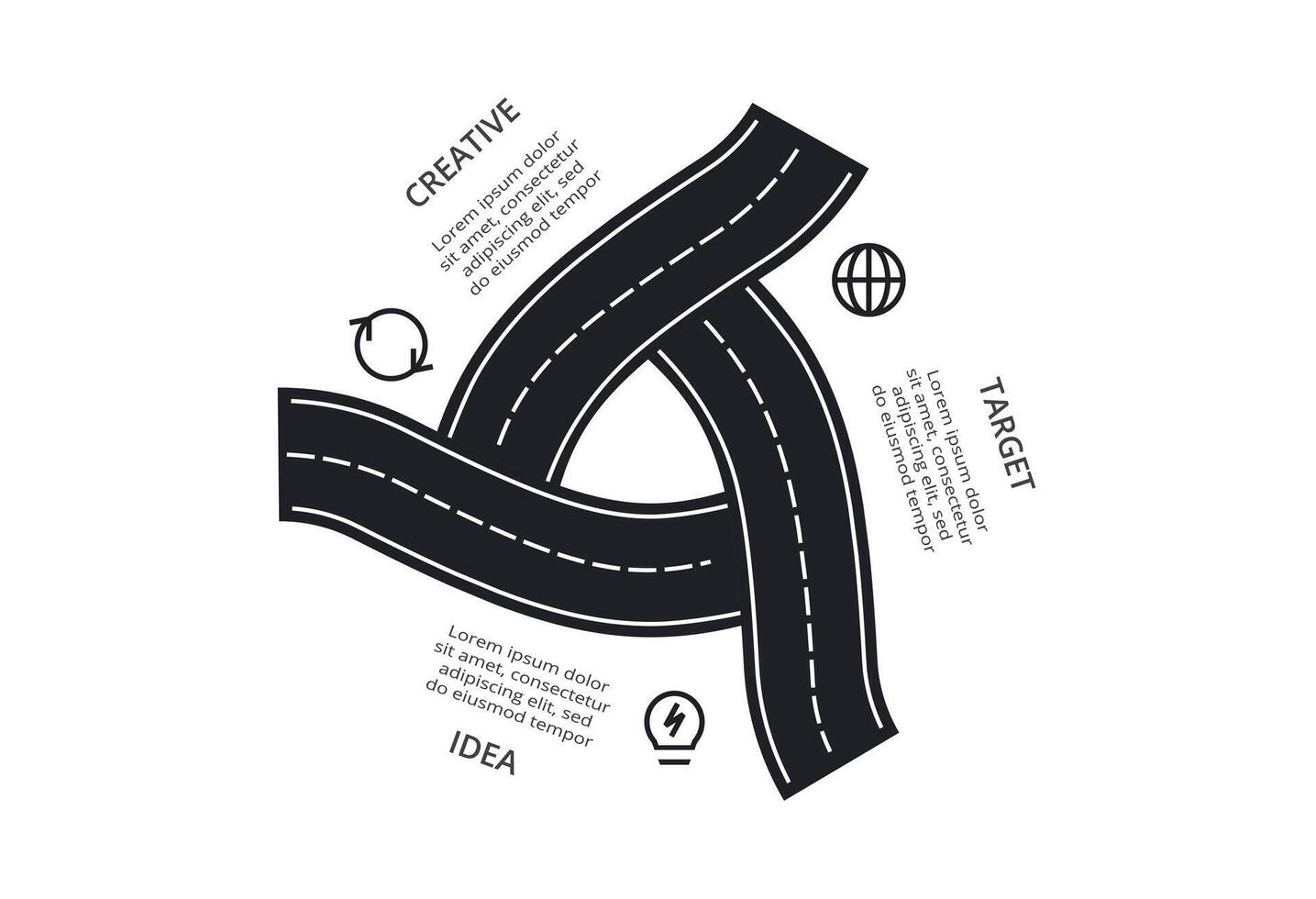 CREATIVE

Lorem ipsum dolor sit amet, consectetur adipiscing elit, sed do eiusmod tempor

TARGET

Lorem ipsum dolor sit amet, consectetur adipiscing elit, sed do eiusmod tempor

Lorem ipsum dolor sit amet, consectetur adipiscing elit, sed do eiusmod tempor

IDEA