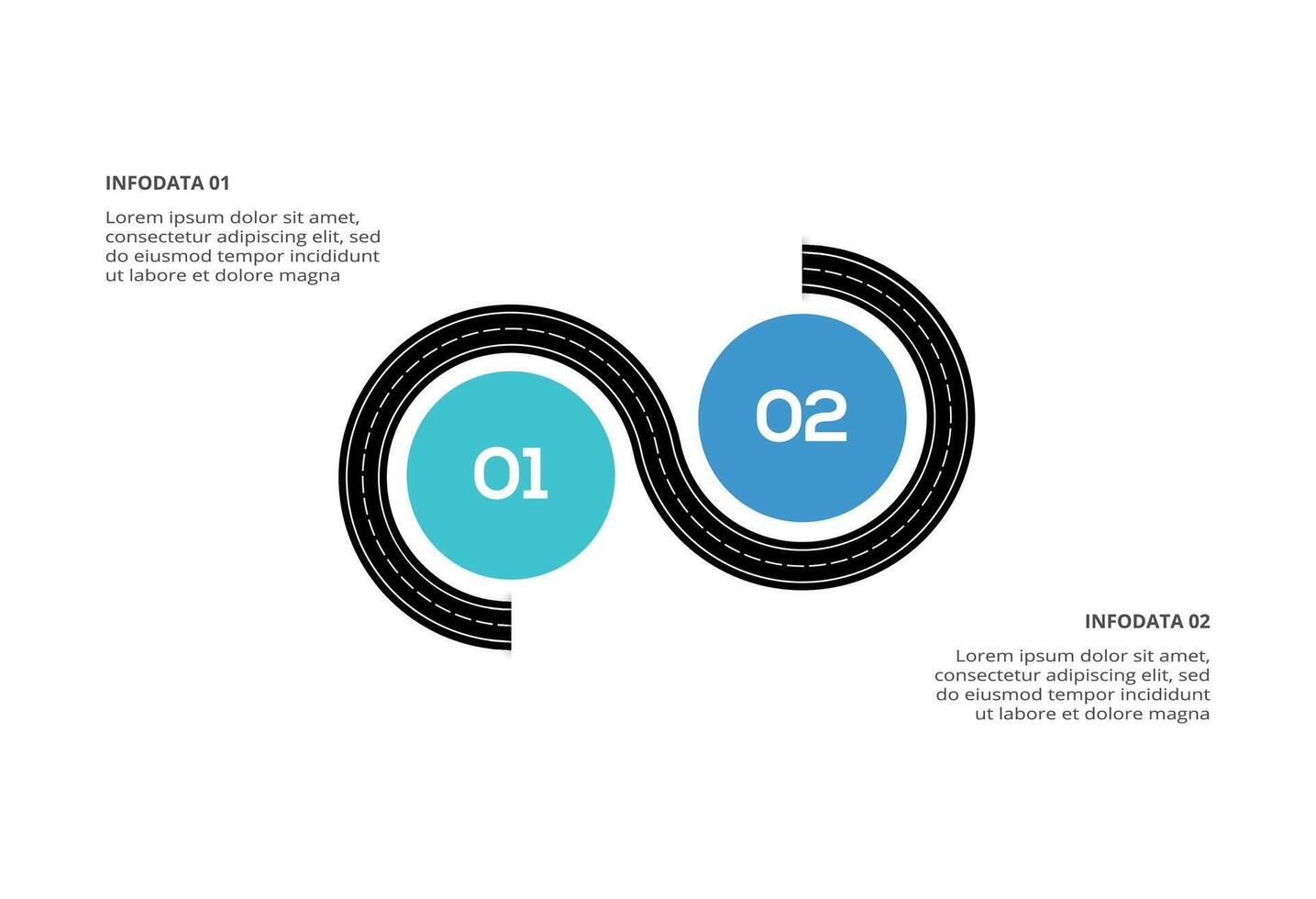 INFODATA 01

Lorem ipsum dolor sit amet, consectetur adipiscing elit, sed do eiusmod tempor incididunt ut labore et dolore magna

01

02

INFODATA 02

Lorem ipsum dolor sit amet, consectetur adipiscing elit, sed do eiusmod tempor incididunt ut labore et dolore magna