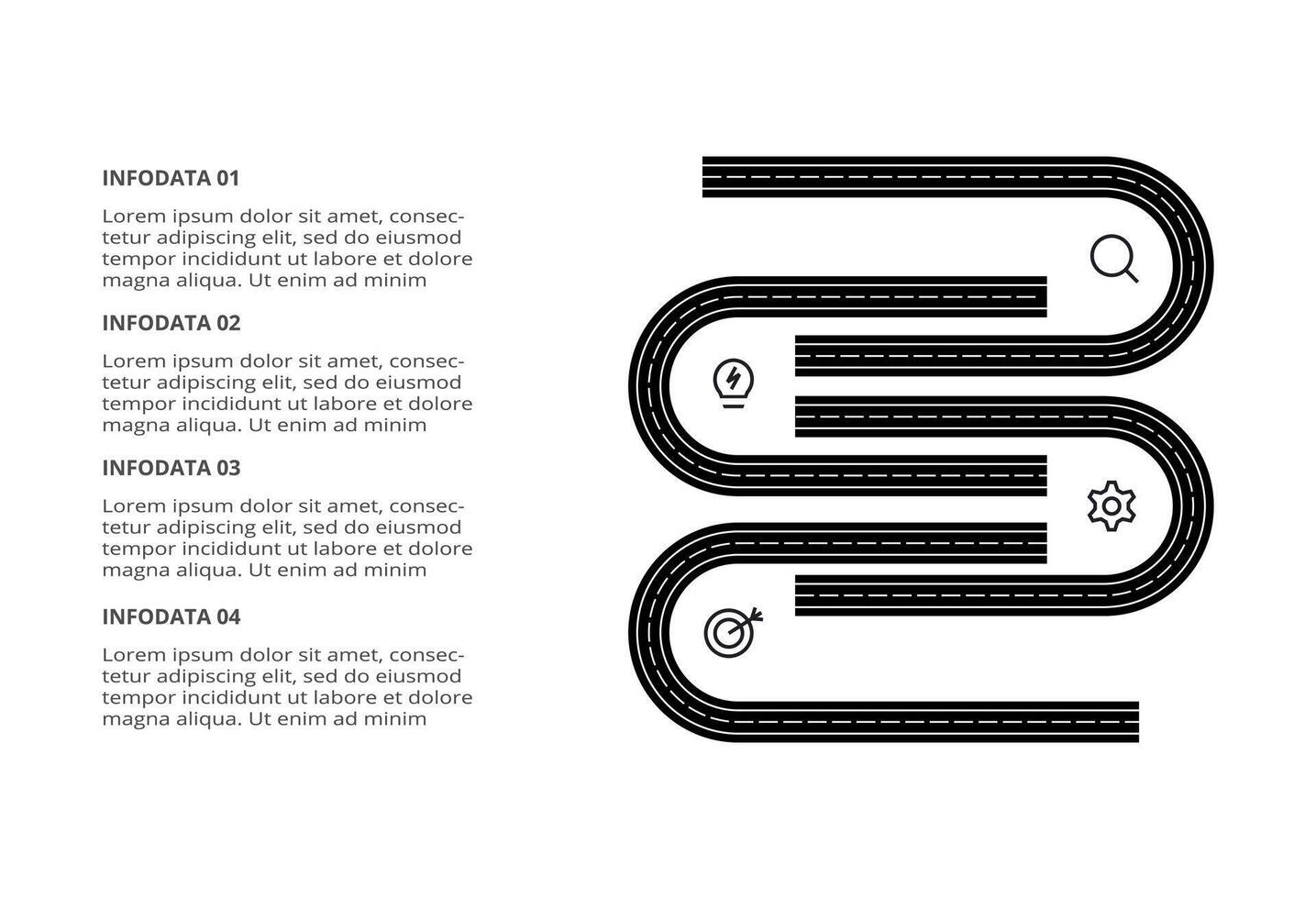 INFODATA 01

Lorem ipsum dolor sit amet, consectetur adipiscing elit, sed do eiusmod tempor incididunt ut labore et dolore magna aliqua. Ut enim ad minim

INFODATA 02

Lorem ipsum dolor sit amet, consectetur adipiscing elit, sed do eiusmod tempor incididunt ut labore et dolore magna aliqua. Ut enim ad minim

INFODATA 03

Lorem ipsum dolor sit amet, consectetur adipiscing elit, sed do eiusmod tempor incididunt ut labore et dolore magna aliqua. Ut enim ad minim

INFODATA 04

Lorem ipsum dolor sit amet, consectetur adipiscing elit, sed do eiusmod tempor incididunt ut labore et dolore magna aliqua. Ut enim ad minim