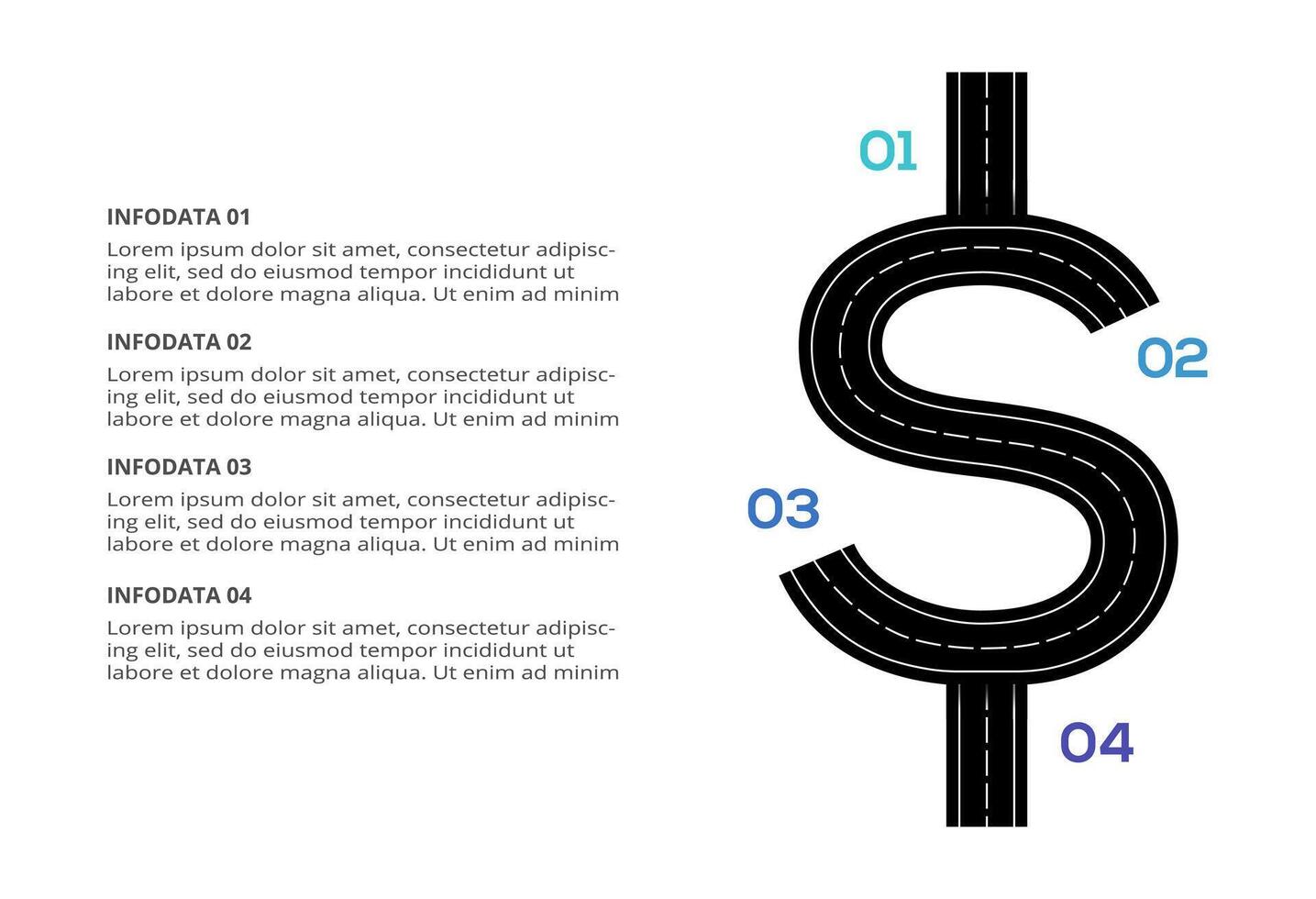 INFODATA 01
Lorem ipsum dolor sit amet, consectetur adipiscing elit, sed do eiusmod tempor incididunt ut labore et dolore magna aliqua. Ut enim ad minim

INFODATA 02
Lorem ipsum dolor sit amet, consectetur adipiscing elit, sed do eiusmod tempor incididunt ut labore et dolore magna aliqua. Ut enim ad minim

INFODATA 03
Lorem ipsum dolor sit amet, consectetur adipiscing elit, sed do eiusmod tempor incididunt ut labore et dolore magna aliqua. Ut enim ad minim

INFODATA 04
Lorem ipsum dolor sit amet, consectetur adipiscing elit, sed do eiusmod tempor incididunt ut labore et dolore magna aliqua. Ut enim ad minim

01

02

03

04