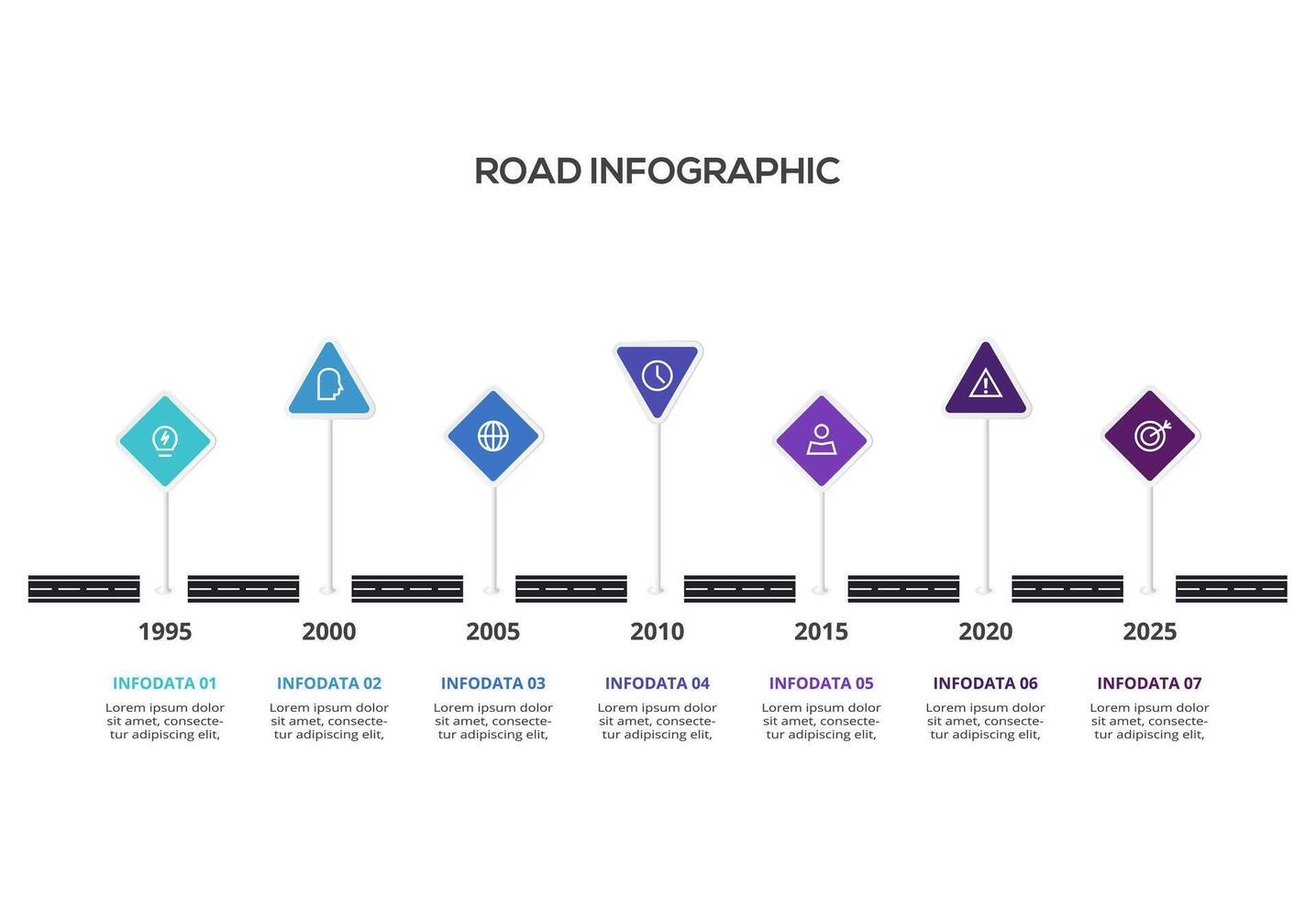 ROAD INFOGRAPHIC

1995

INFODATA 01

Lorem ipsum dolor sit amet, consectetur adipiscing elit,

2000

INFODATA 02

Lorem ipsum dolor sit amet, consectetur adipiscing elit,

2005

INFODATA 03

Lorem ipsum dolor sit amet, consectetur adipiscing elit,

2010

INFODATA 04

Lorem ipsum dolor sit amet, consectetur adipiscing elit,

2015

INFODATA 05

Lorem ipsum dolor sit amet, consectetur adipiscing elit,

2020

INFODATA 06

Lorem ipsum dolor sit amet, consectetur adipiscing elit,

2025

INFODATA 07

Lorem ipsum dolor sit amet, consectetur adipiscing elit,