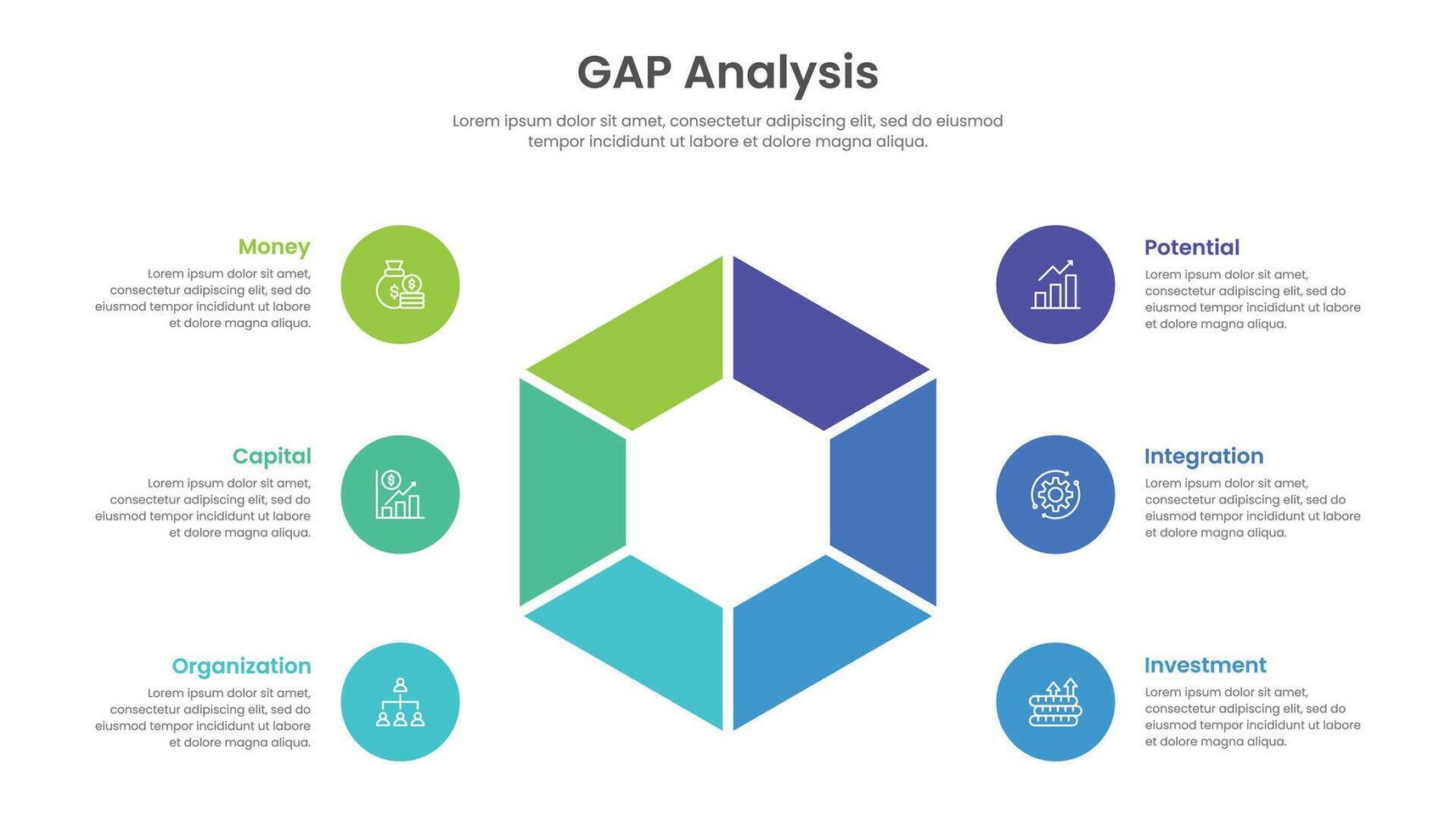 GAP Analysis

Lorem ipsum dolor sit amet, consectetur adipiscing elit, sed do eiusmod tempor incididunt ut labore et dolore magna aliqua.

Money

Lorem ipsum dolor sit amet, consectetur adipiscing elit, sed do eiusmod tempor incididunt ut labore et dolore magna aliqua.

Capital

Lorem ipsum dolor sit amet, consectetur adipiscing elit, sed do eiusmod tempor incididunt ut labore et dolore magna aliqua.

Organization

Lorem ipsum dolor sit amet, consectetur adipiscing elit, sed do eiusmod tempor incididunt ut labore et dolore magna aliqua.

Potential

Lorem ipsum dolor sit amet, consectetur adipiscing elit, sed do eiusmod tempor incididunt ut labore et dolore magna aliqua.

Integration

Lorem ipsum dolor sit amet, consectetur adipiscing elit, sed do eiusmod tempor incididunt ut labore et dolore magna aliqua.

Investment

Lorem ipsum dolor sit amet, consectetur adipiscing elit, sed do eiusmod tempor incididunt ut labore et dolore magna aliqua.