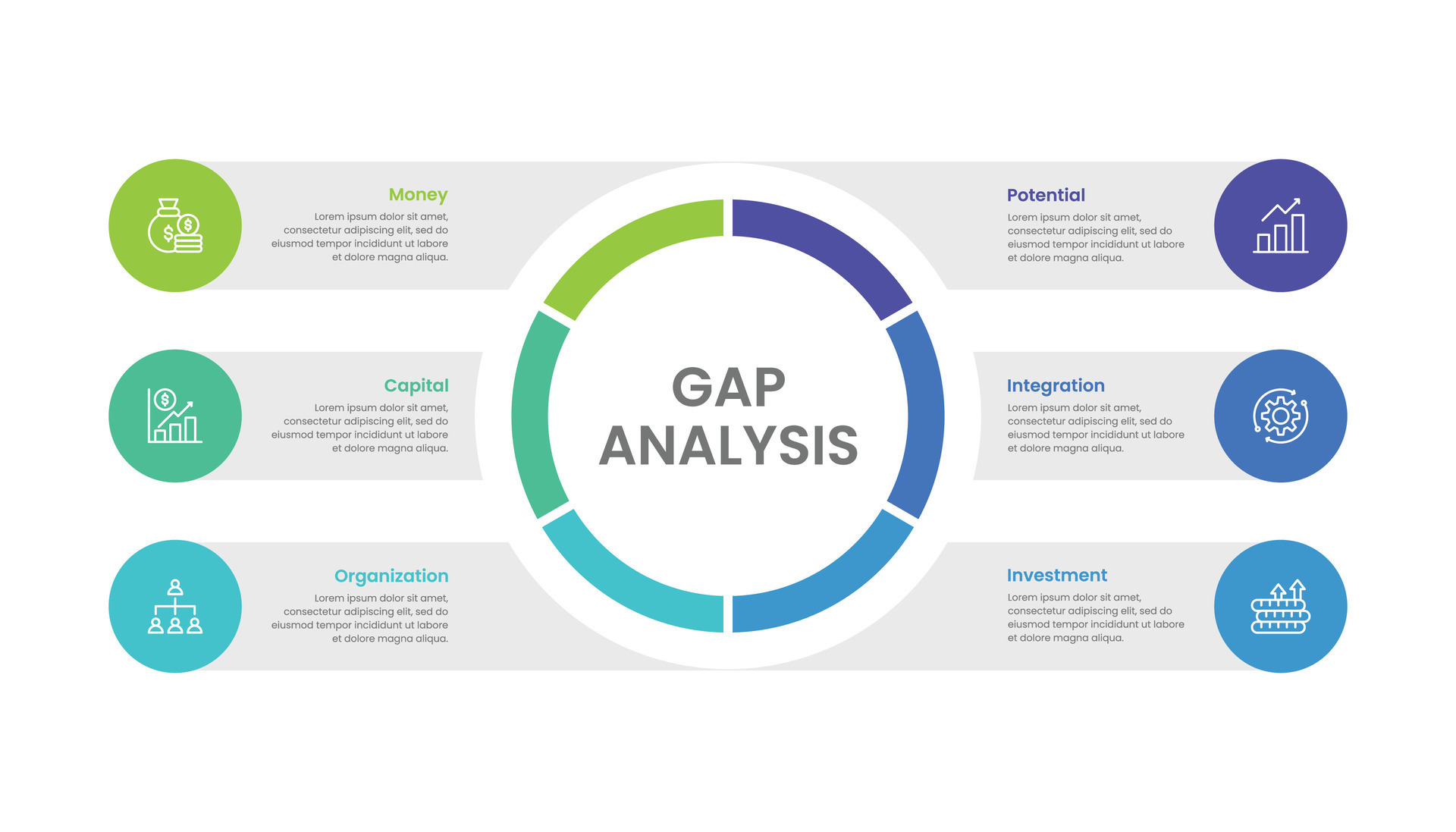 Money
Lorem ipsum dolor sit amet, consectetur adipiscing elit, sed do eiusmod tempor incididunt ut labore et dolore magna aliqua.

Capital
Lorem ipsum dolor sit amet, consectetur adipiscing elit, sed do eiusmod tempor incididunt ut labore et dolore magna aliqua.

Organization
Lorem ipsum dolor sit amet, consectetur adipiscing elit, sed do eiusmod tempor incididunt ut labore et dolore magna aliqua.

GAP ANALYSIS

Potential
Lorem ipsum dolor sit amet, consectetur adipiscing elit, sed do eiusmod tempor incididunt ut labore et dolore magna aliqua.

Integration
Lorem ipsum dolor sit amet, consectetur adipiscing elit, sed do eiusmod tempor incididunt ut labore et dolore magna aliqua.

Investment
Lorem ipsum dolor sit amet, consectetur adipiscing elit, sed do eiusmod tempor incididunt ut labore et dolore magna aliqua.