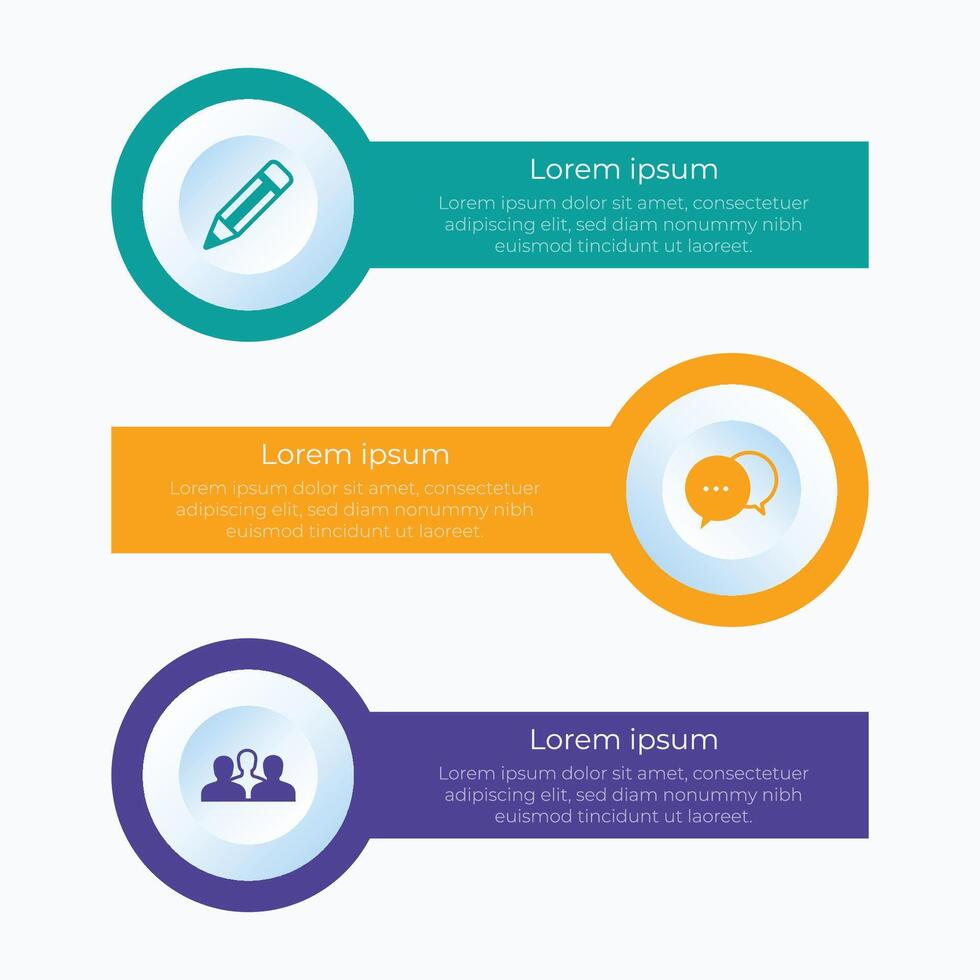 Lorem ipsum

Lorem ipsum dolor sit amet, consectetuer adipiscing elit, sed diam nonummy nibh euismod tincidunt ut laoreet.

Lorem ipsum

Lorem ipsum dolor sit amet, consectetuer adipiscing elit, sed diam nonummy nibh euismod tincidunt ut laoreet.

Lorem ipsum

Lorem ipsum dolor sit amet, consectetuer adipiscing elit, sed diam nonummy nibh euismod tincidunt ut laoreet.