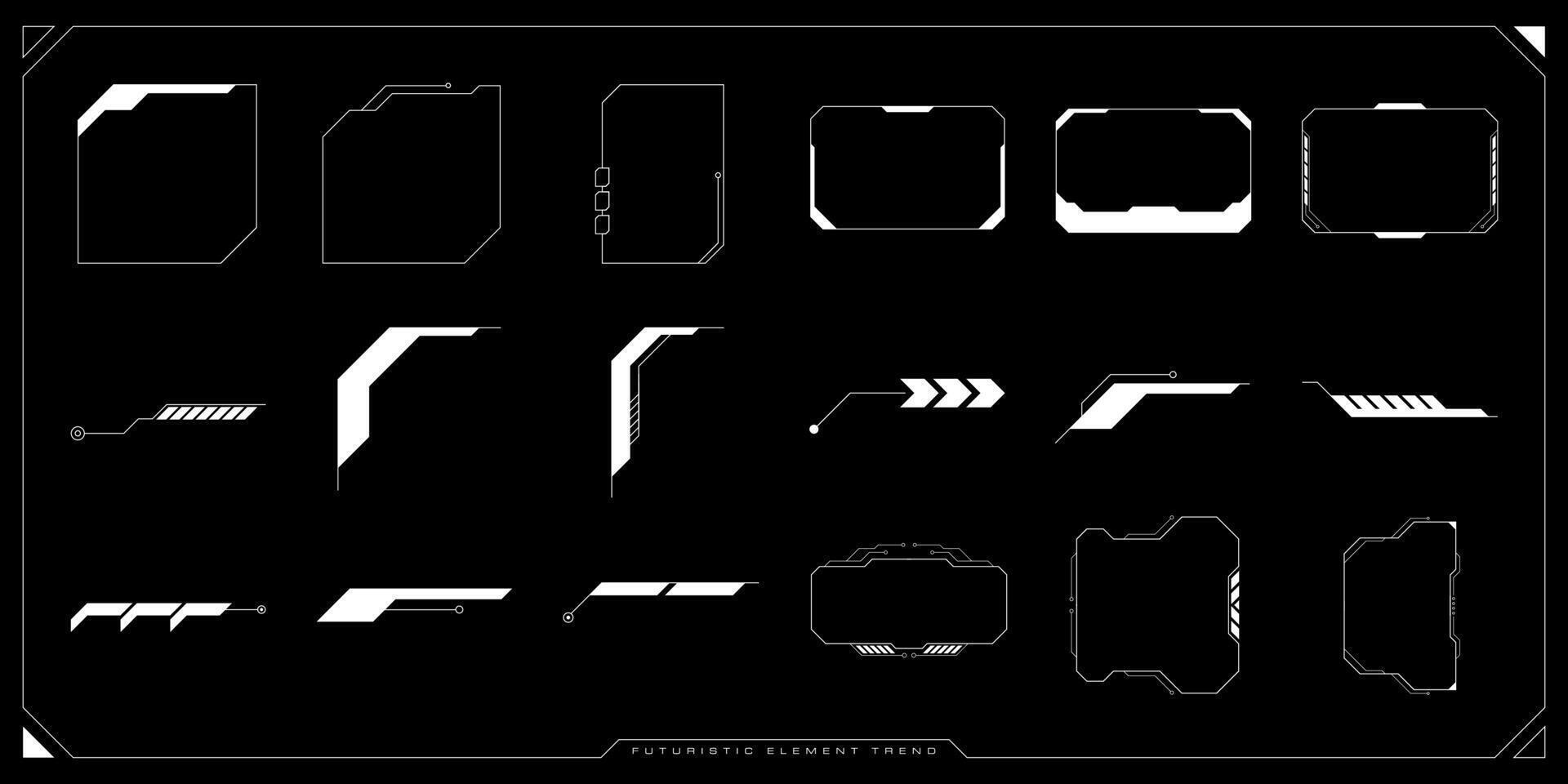 FUTURISTIC ELEMENT TREND