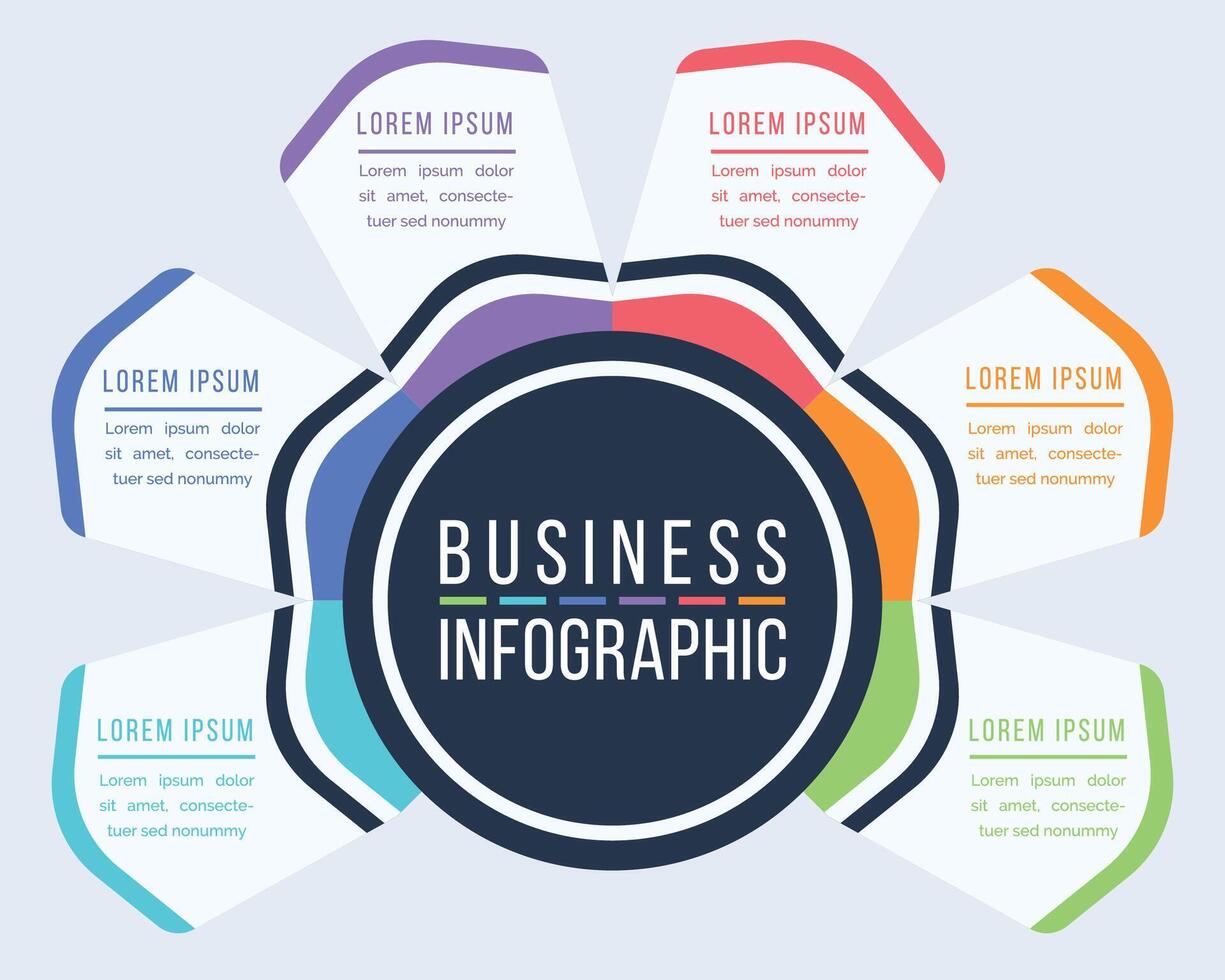 LOREM IPSUM
Lorem ipsum dolor sit amet, consectetuer sed nonummy

LOREM IPSUM
Lorem ipsum dolor sit amet, consectetuer sed nonummy

LOREM IPSUM
Lorem ipsum dolor sit amet, consectetuer sed nonummy

LOREM IPSUM
Lorem ipsum dolor sit amet, consectetuer sed nonummy

BUSINESS
INFOGRAPHIC

LOREM IPSUM
Lorem ipsum dolor sit amet, consectetuer sed nonummy

LOREM IPSUM
Lorem ipsum dolor sit amet, consectetuer sed nonummy