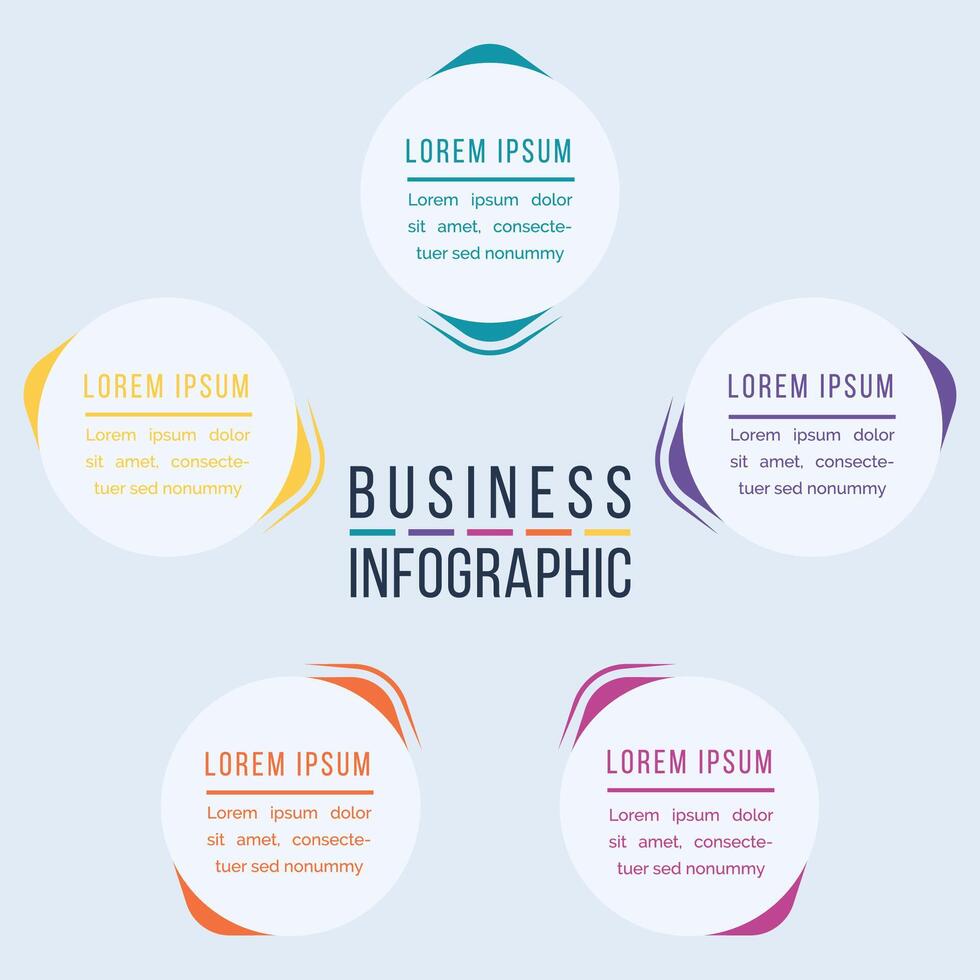 LOREM IPSUM
Lorem ipsum dolor sit amet, consectetuer sed nonummy

LOREM IPSUM
Lorem ipsum dolor sit amet, consectetuer sed nonummy

BUSINESS
INFOGRAPHIC

LOREM IPSUM
Lorem ipsum dolor sit amet, consectetuer sed nonummy

LOREM IPSUM
Lorem ipsum dolor sit amet, consectetuer sed nonummy

LOREM IPSUM
Lorem ipsum dolor sit amet, consectetuer sed nonummy