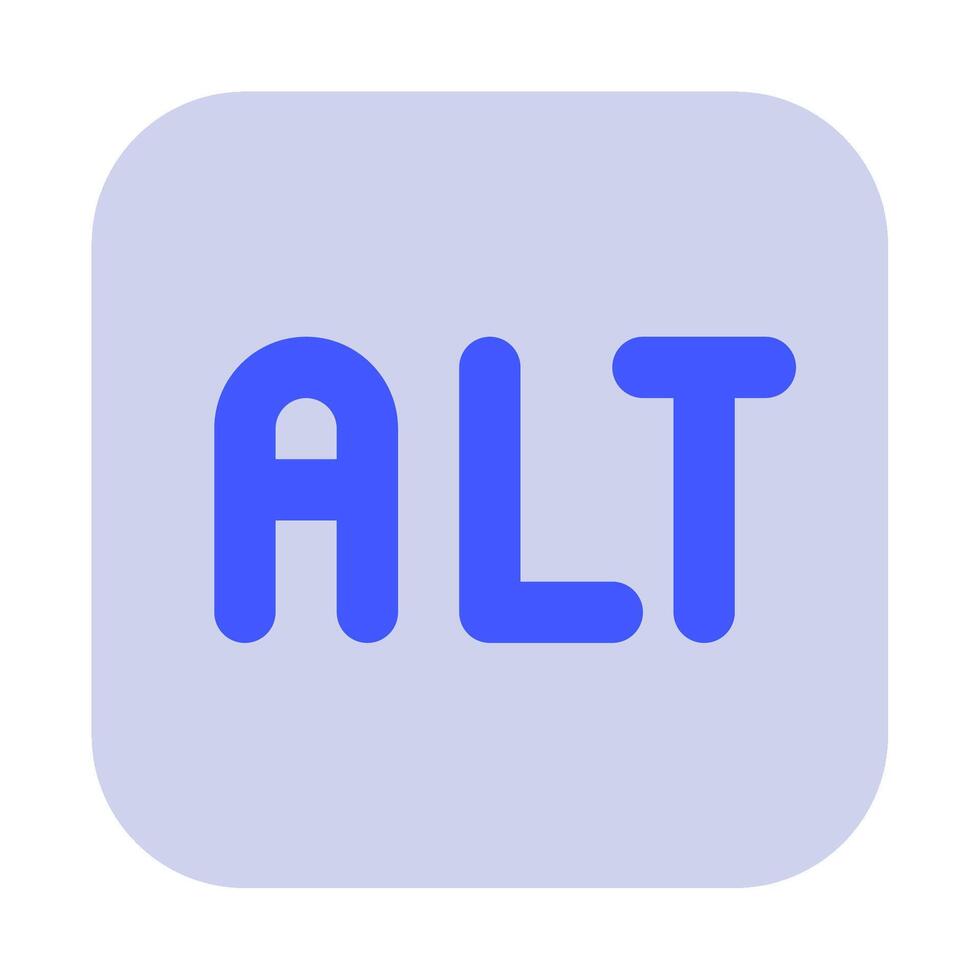 ALT