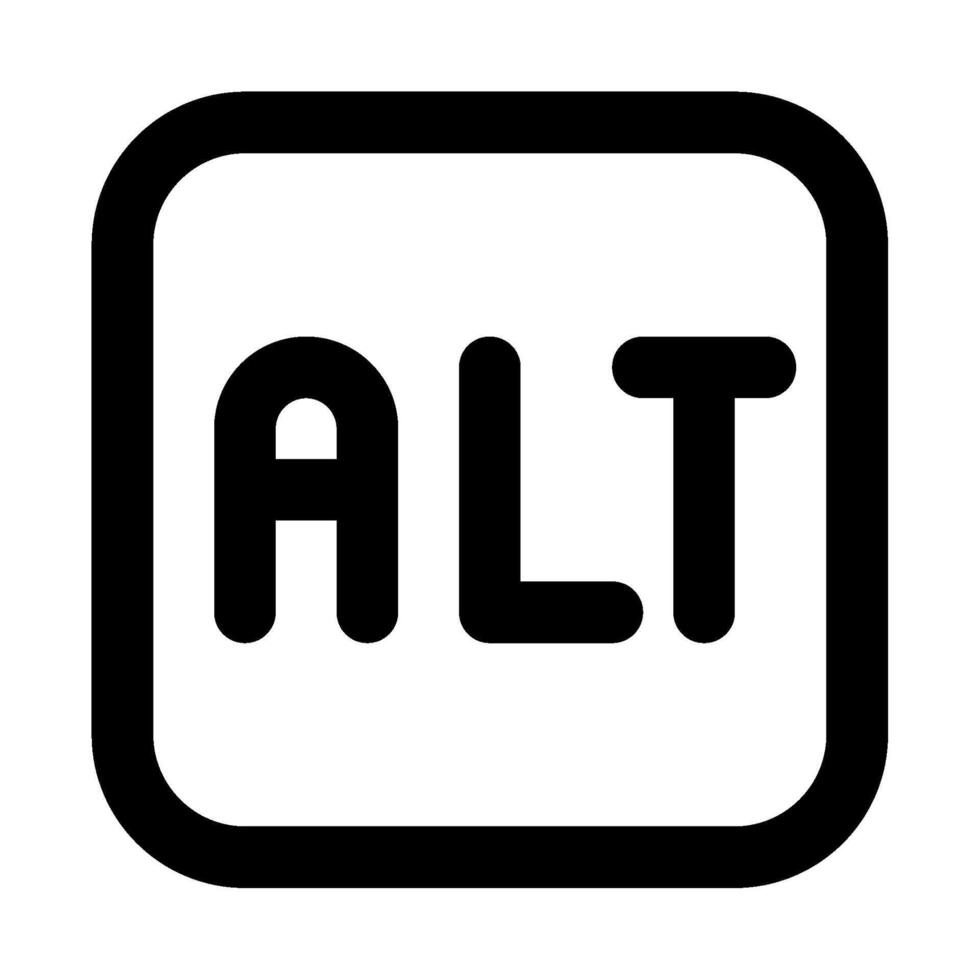 ALT