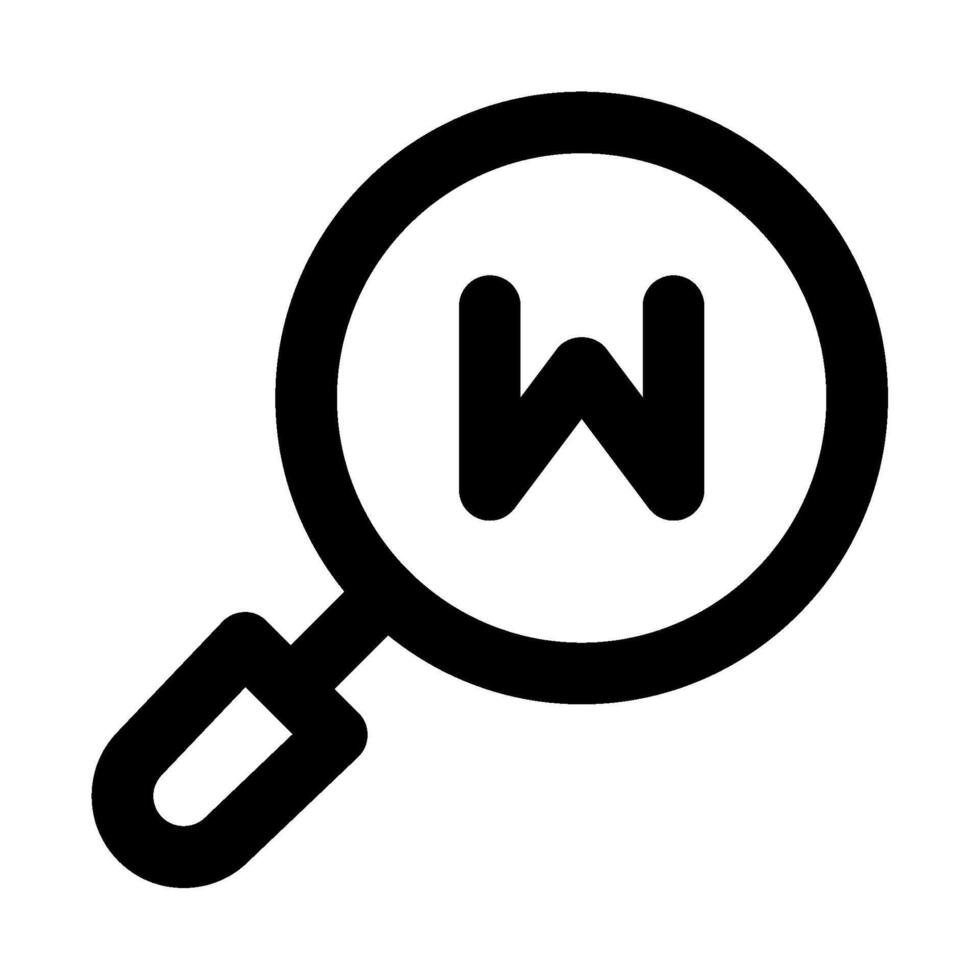 W