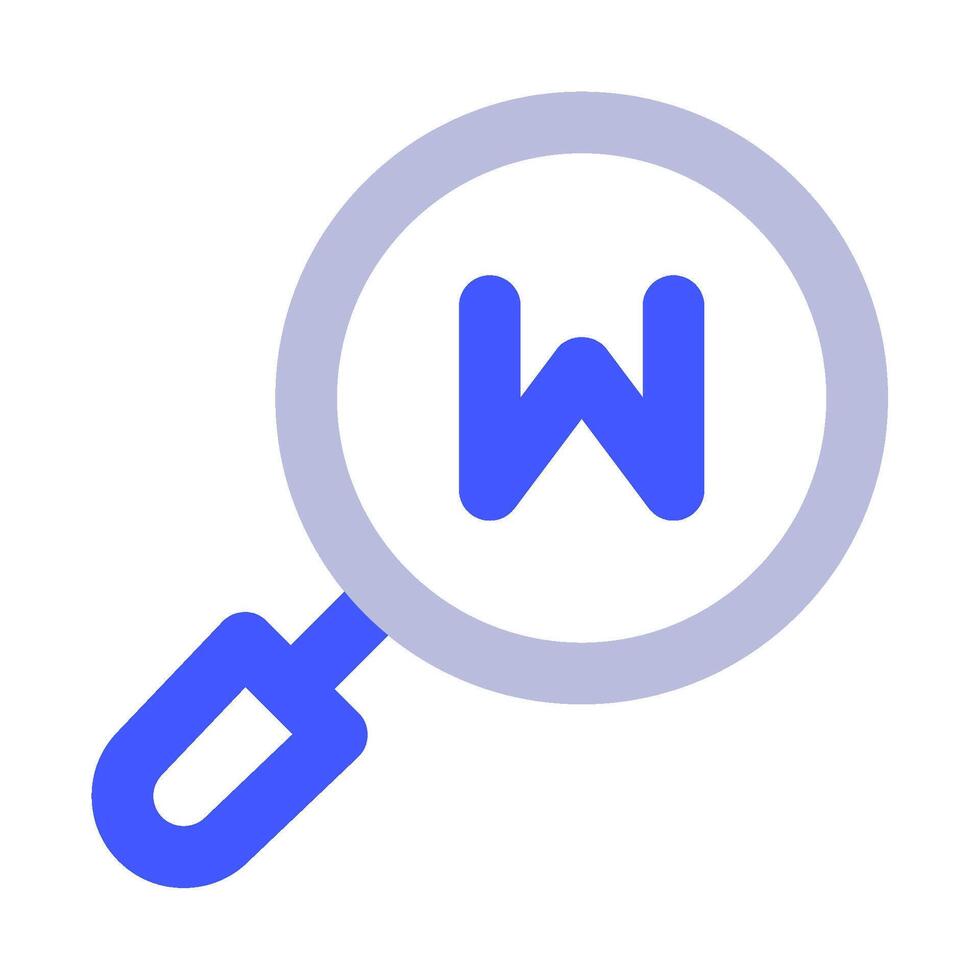 W